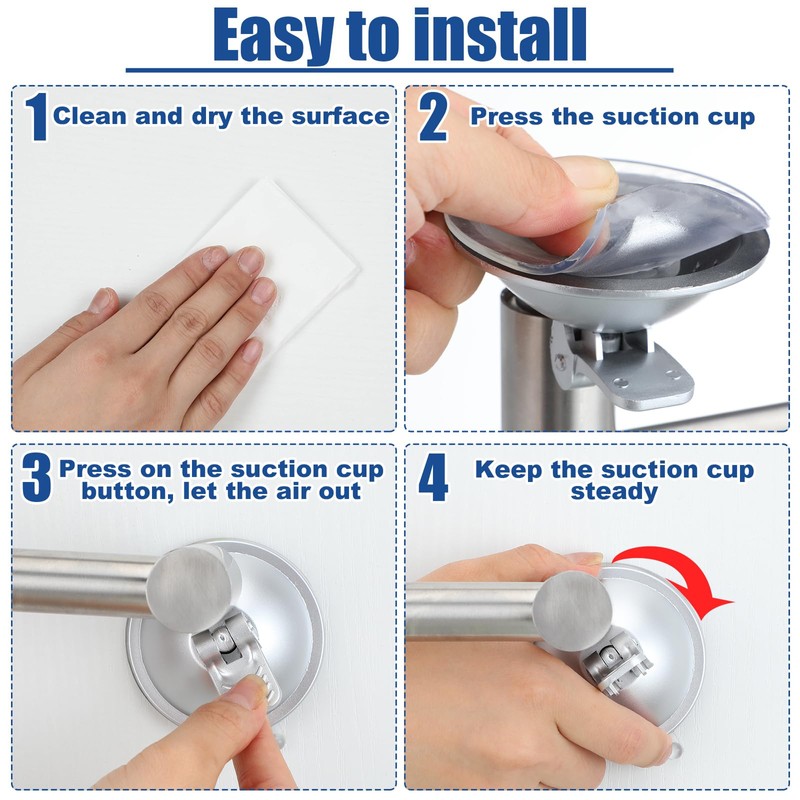 Easy to install

1 Clean and dry the surface

2 Press the suction cup

3 Press on the suction cup button, let the air out

4 Keep the suction cup steady