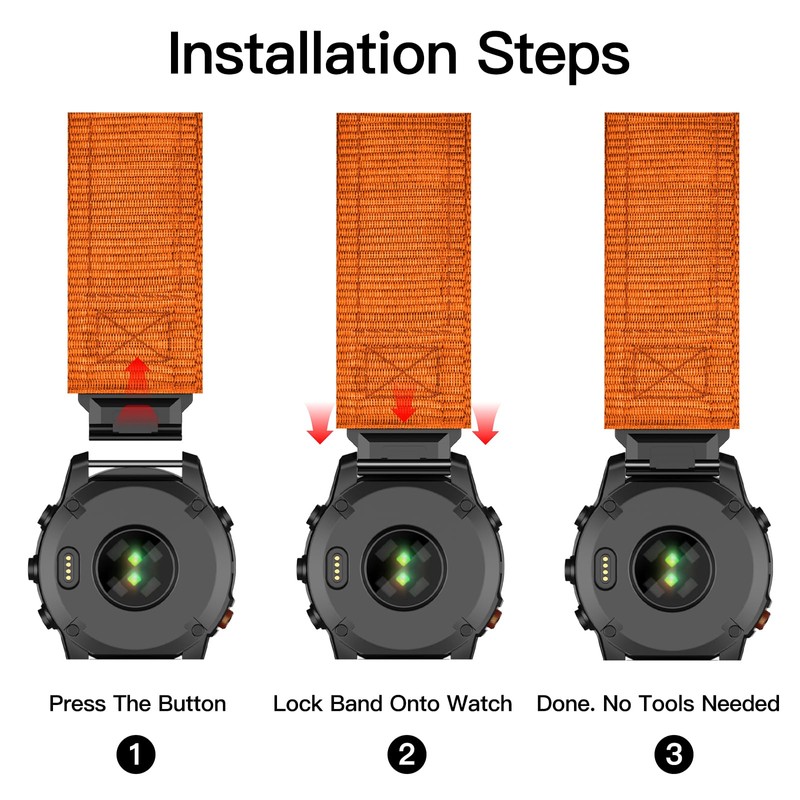 Installation Steps

Press The Button

1

Lock Band Onto Watch

2

Done. No Tools Needed

3