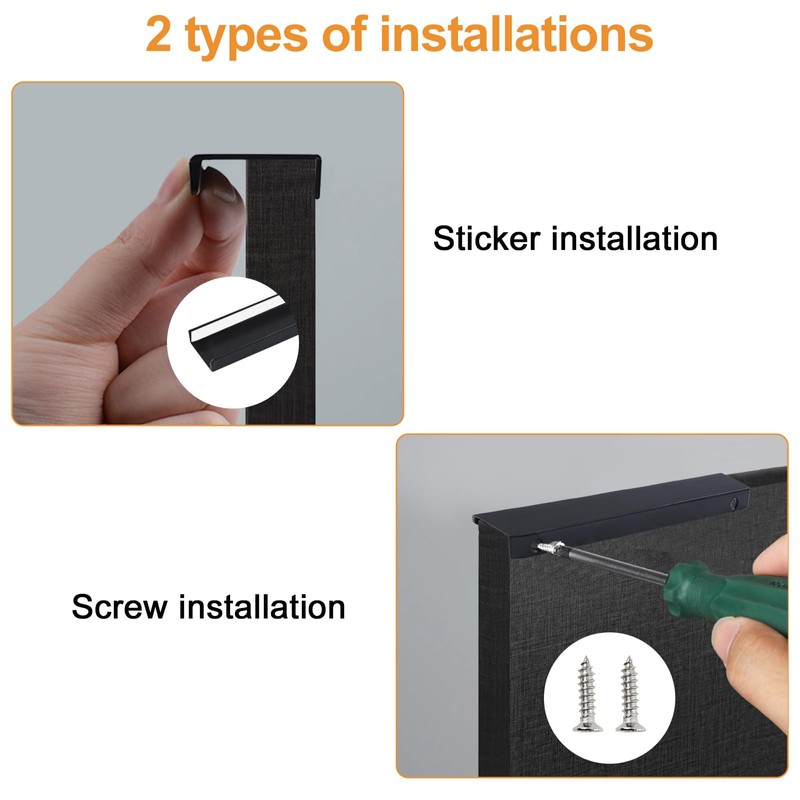 2 types of installations

Sticker installation

Screw installation