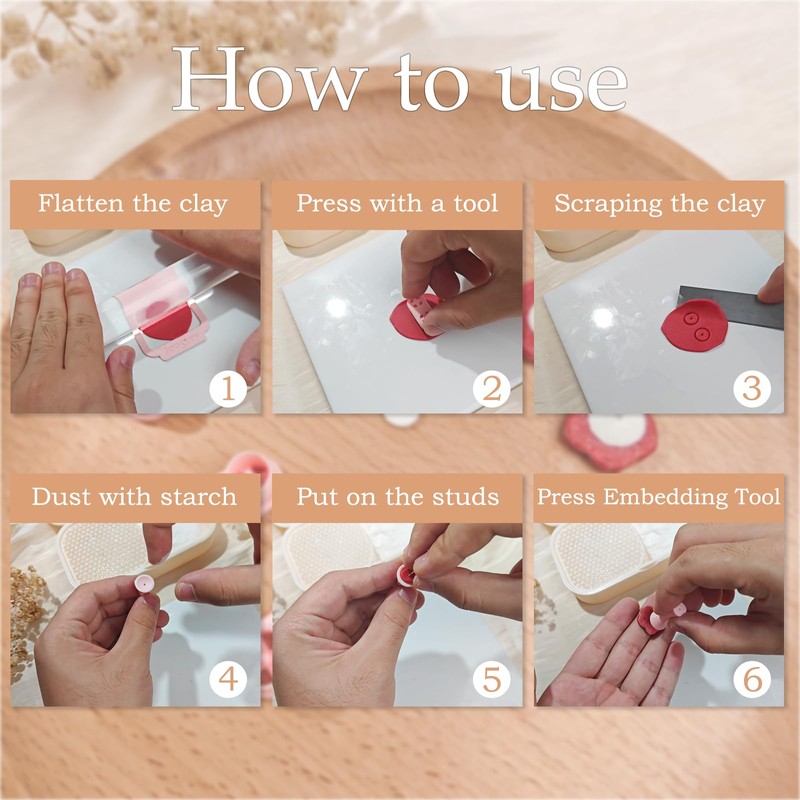 How to use

Flatten the clay

1

Press with a tool

2

Scraping the clay

3

Dust with starch

4

Put on the studs

5

Press Embedding Tool

6