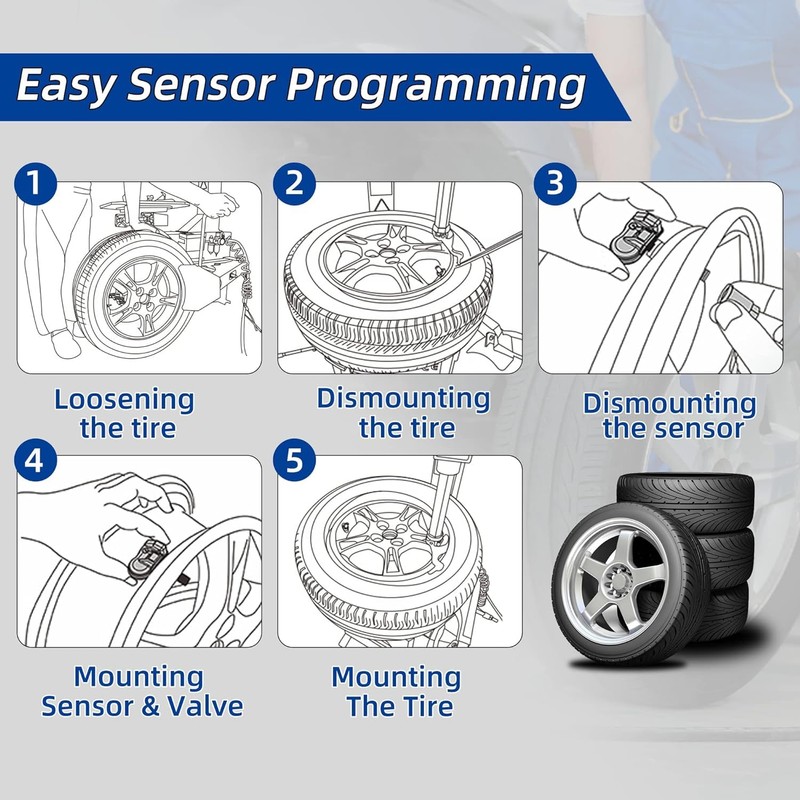 Easy Sensor Programming

1

Loosening the tire

2

Dismounting the tire

3

Dismounting the sensor

4

Mounting Sensor & Valve

5

Mounting The Tire