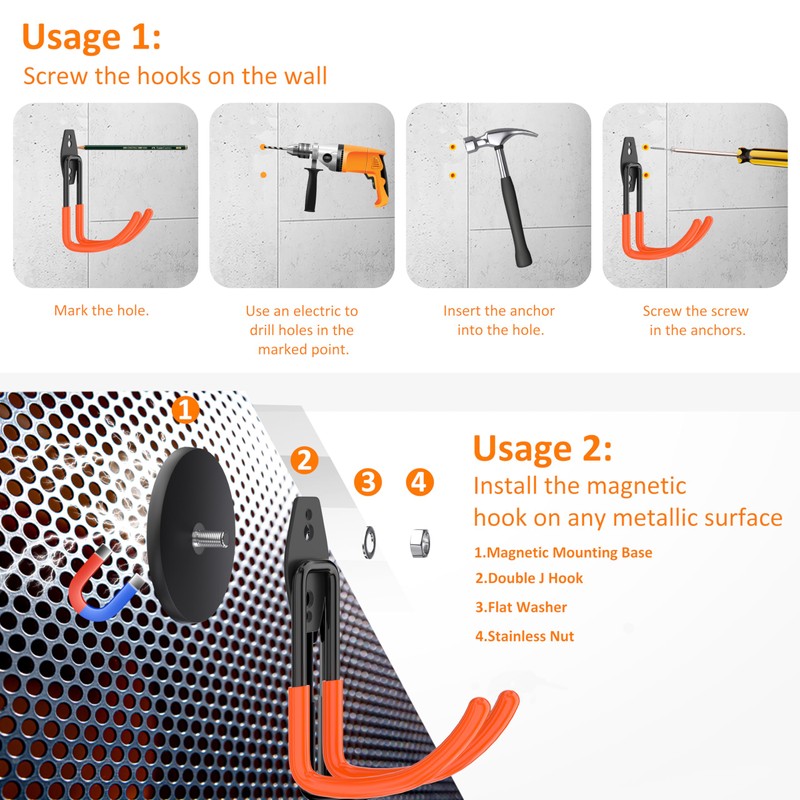 Usage 1:
Screw the hooks on the wall

Mark the hole.

Use an electric to drill holes in the marked point.

Insert the anchor into the hole.

Screw the screw in the anchors.

1
2
3
4

Usage 2:
Install the magnetic hook on any metallic surface

1.Magnetic Mounting Base
2.Double J Hook
3.Flat Washer
4.Stainless Nut