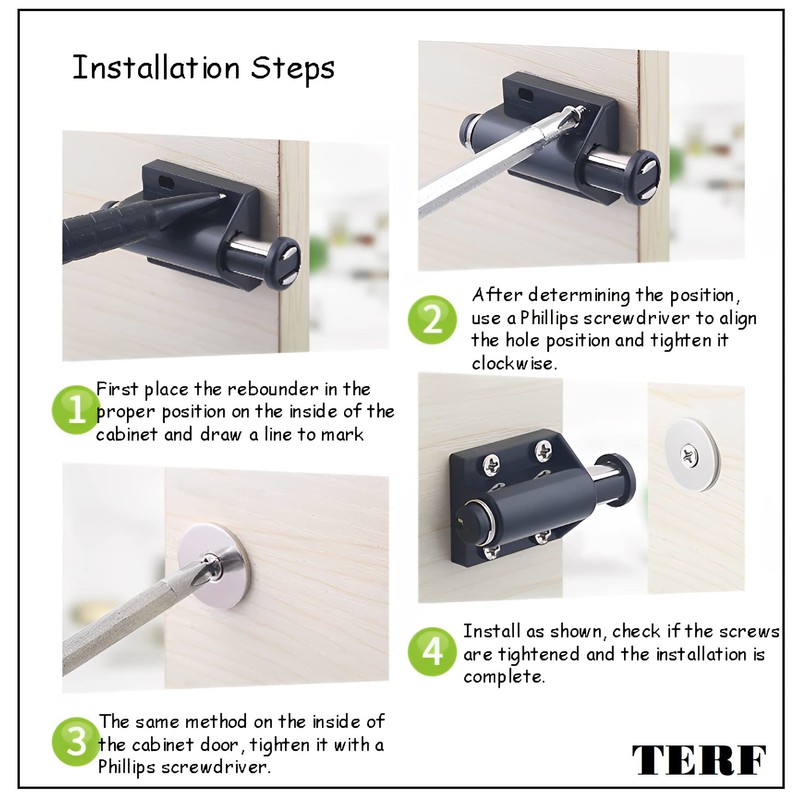 Installation Steps

1 First place the rebounder in the proper position on the inside of the cabinet and draw a line to mark

2 After determining the position, use a Phillips screwdriver to align the hole position and tighten it clockwise.

3 The same method on the inside of the cabinet door, tighten it with a Phillips screwdriver.

4 Install as shown, check if the screws are tightened and the installation is complete.

TERF