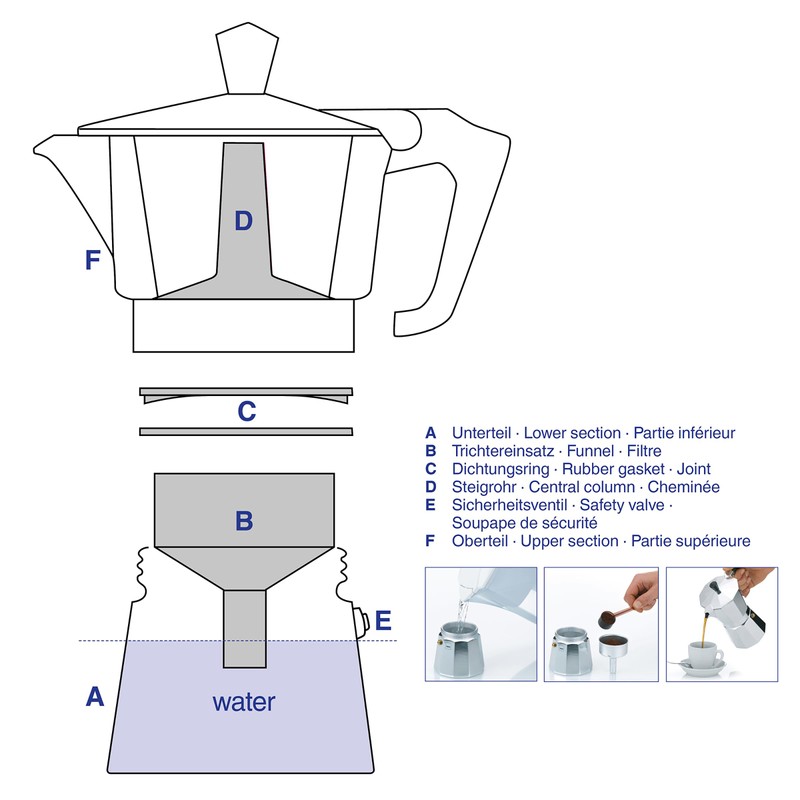 D

F

C

B

E

A

water

A Unterteil · Lower section · Partie inférieur
B Trichtereinsatz · Funnel · Filtre
C Dichtungsring · Rubber gasket · Joint
D Steigrohr · Central column · Cheminée
E Sicherheitsventil · Safety valve · Soupape de sécurité
F Oberteil · Upper section · Partie supérieure