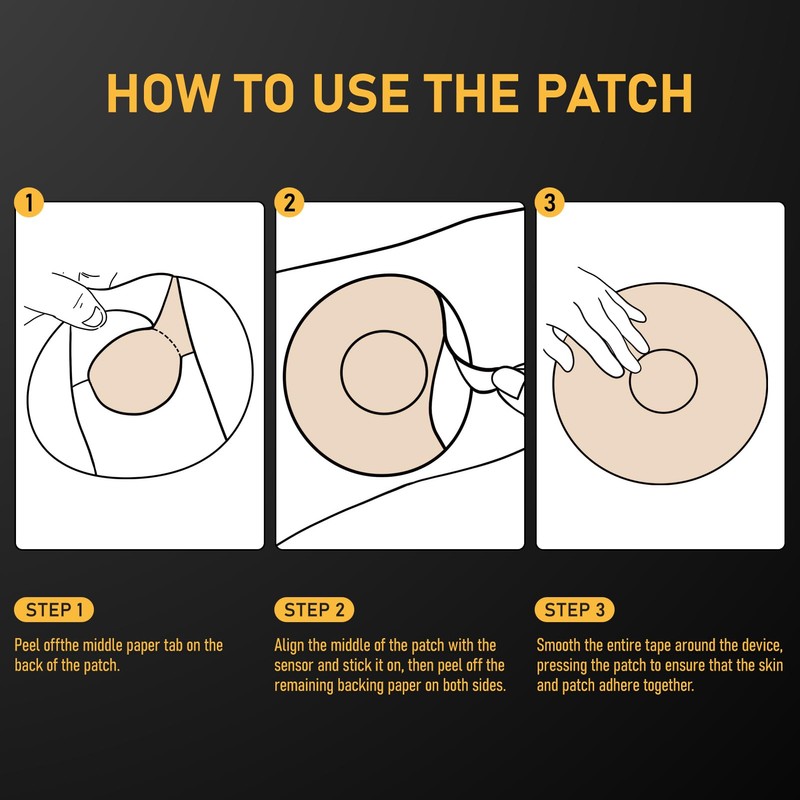 HOW TO USE THE PATCH

1

2

3

STEP 1

Peel offthe middle paper tab on the back of the patch.

STEP 2

Align the middle of the patch with the sensor and stick it on, then peel off the remaining backing paper on both sides.

STEP 3

Smooth the entire tape around the device, pressing the patch to ensure that the skin and patch adhere together.