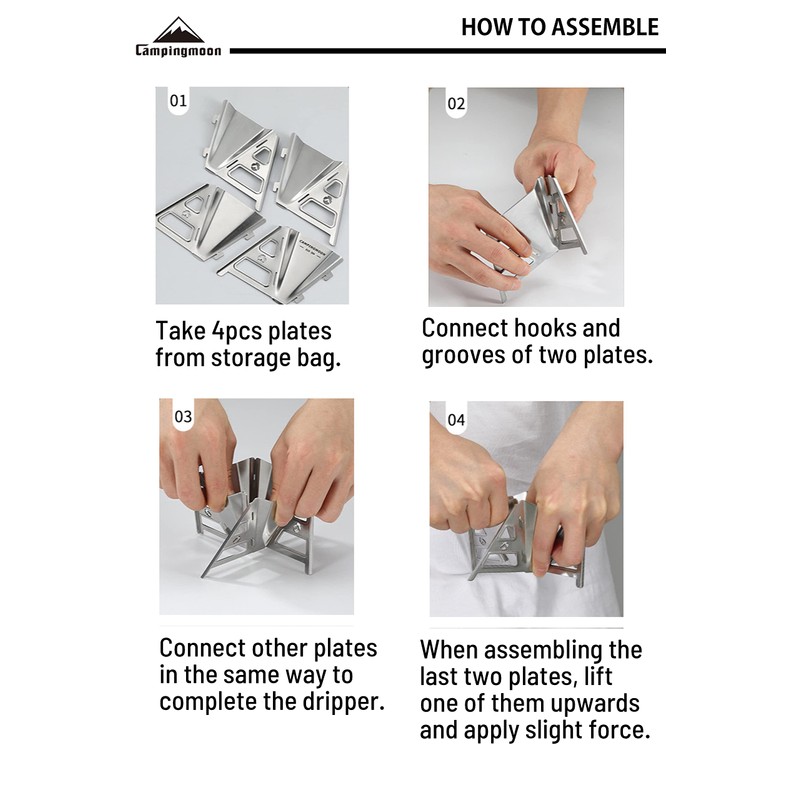 Campingmoon

HOW TO ASSEMBLE

01

Take 4pcs plates from storage bag.

02

Connect hooks and grooves of two plates.

03

Connect other plates in the same way to complete the dripper.

04

When assembling the last two plates, lift one of them upwards and apply slight force.