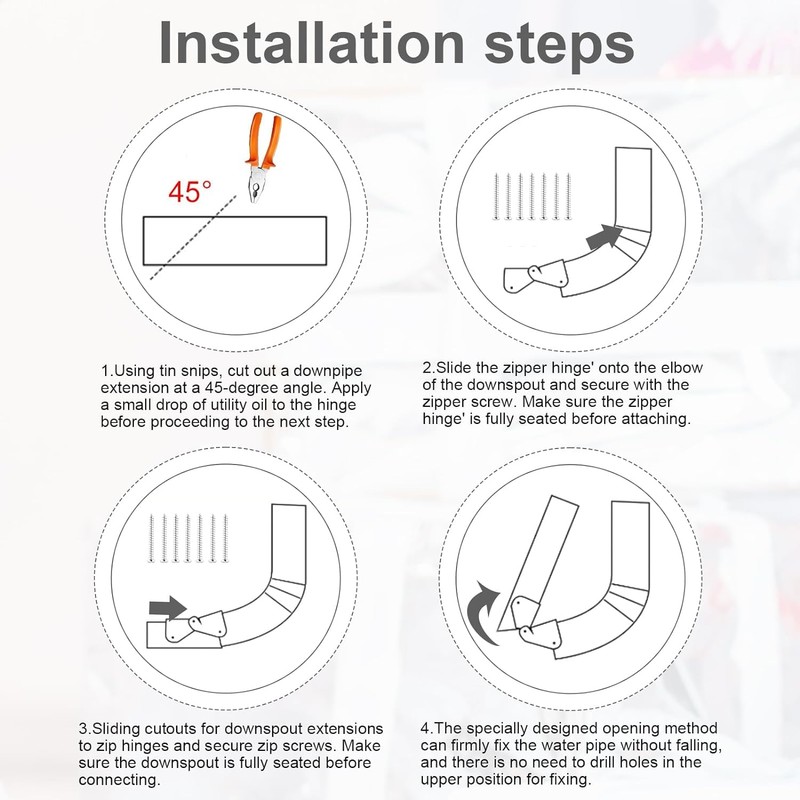 Installation steps

45°

1.Using tin snips, cut out a downpipe extension at a 45-degree angle. Apply a small drop of utility oil to the hinge before proceeding to the next step.

2.Slide the zipper hinge' onto the elbow of the downspout and secure with the zipper screw. Make sure the zipper hinge' is fully seated before attaching.

3.Sliding cutouts for downspout extensions to zip hinges and secure zip screws. Make sure the downspout is fully seated before connecting.

4.The specially designed opening method can firmly fix the water pipe without falling, and there is no need to drill holes in the upper position for fixing.