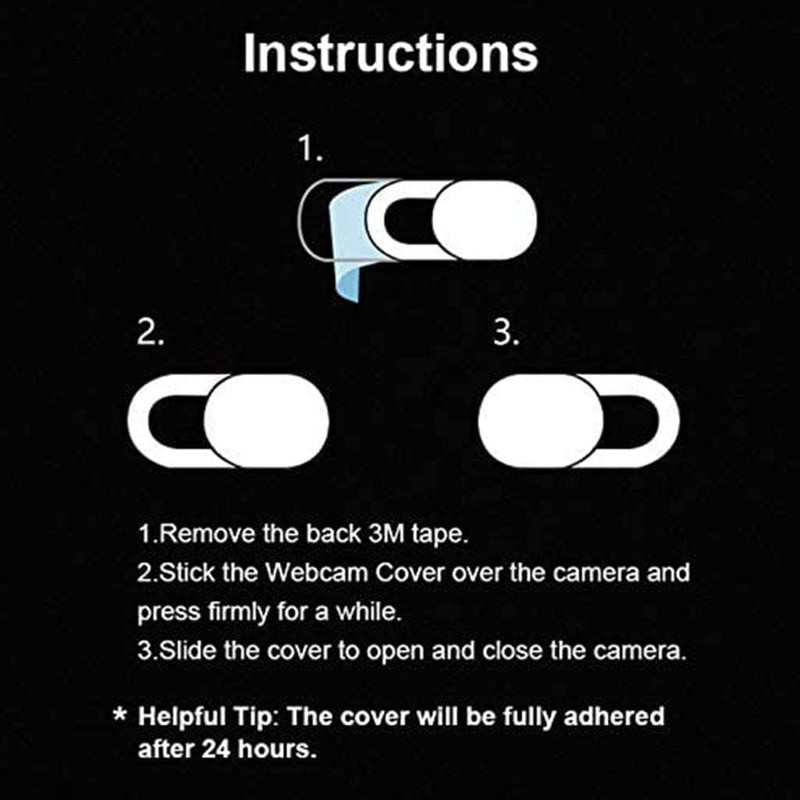 Instructions

1.

2.

3.

1.Remove the back 3M tape.
2.Stick the Webcam Cover over the camera and press firmly for a while.
3.Slide the cover to open and close the camera.

* Helpful Tip: The cover will be fully adhered after 24 hours.