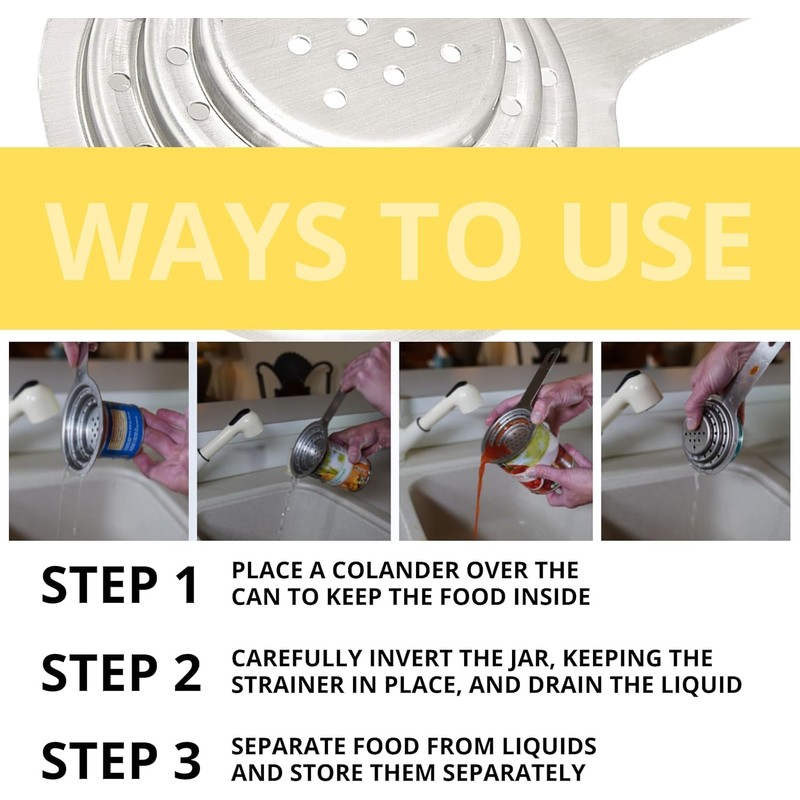 WAYS TO USE

STEP 1 PLACE A COLANDER OVER THE CAN TO KEEP THE FOOD INSIDE

STEP 2 CAREFULLY INVERT THE JAR, KEEPING THE STRAINER IN PLACE, AND DRAIN THE LIQUID

STEP 3 SEPARATE FOOD FROM LIQUIDS AND STORE THEM SEPARATELY