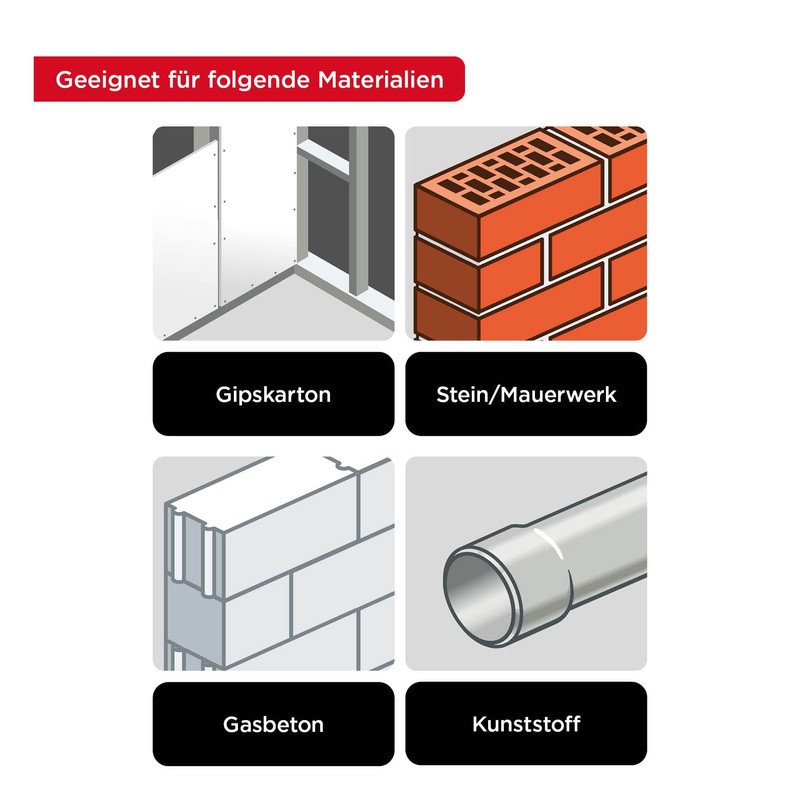 Geeignet für folgende Materialien

Gipskarton

Stein/Mauerwerk

Gasbeton

Kunststoff