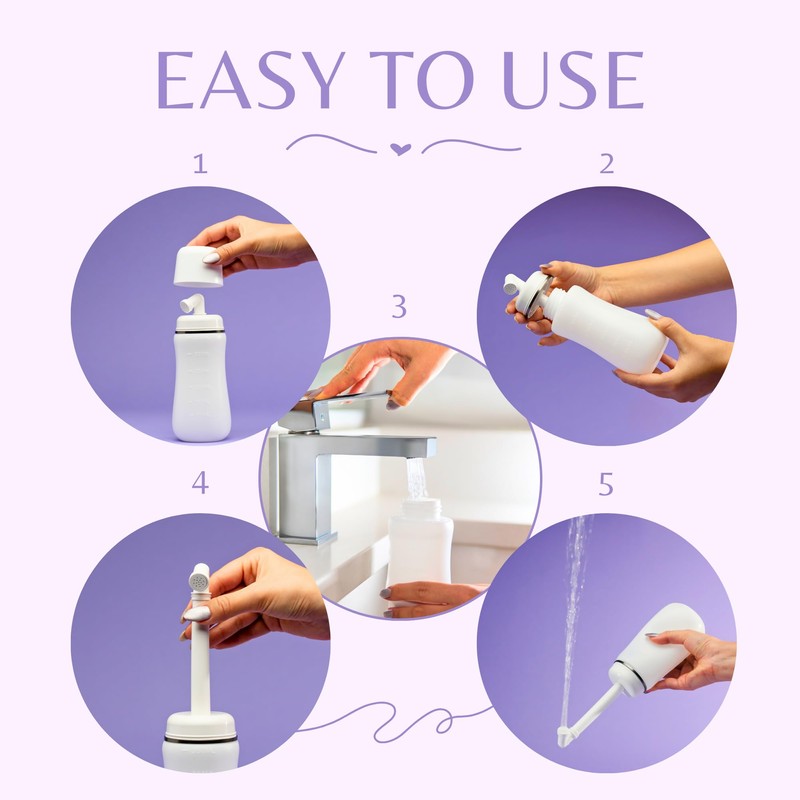 EASY TO USE

1

2

3

4

5