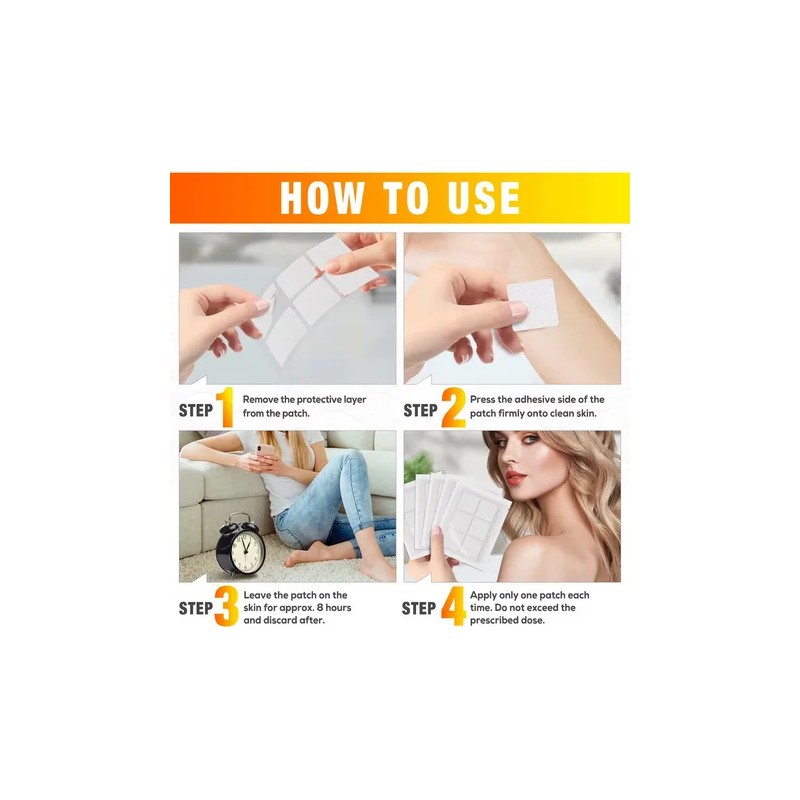 HOW TO USE

STEP 1 Remove the protective layer from the patch.

STEP 2 Press the adhesive side of the patch firmly onto clean skin.

STEP 3 Leave the patch on the skin for approx. 8 hours and discard after.

STEP 4 Apply only one patch each time. Do not exceed the prescribed dose.