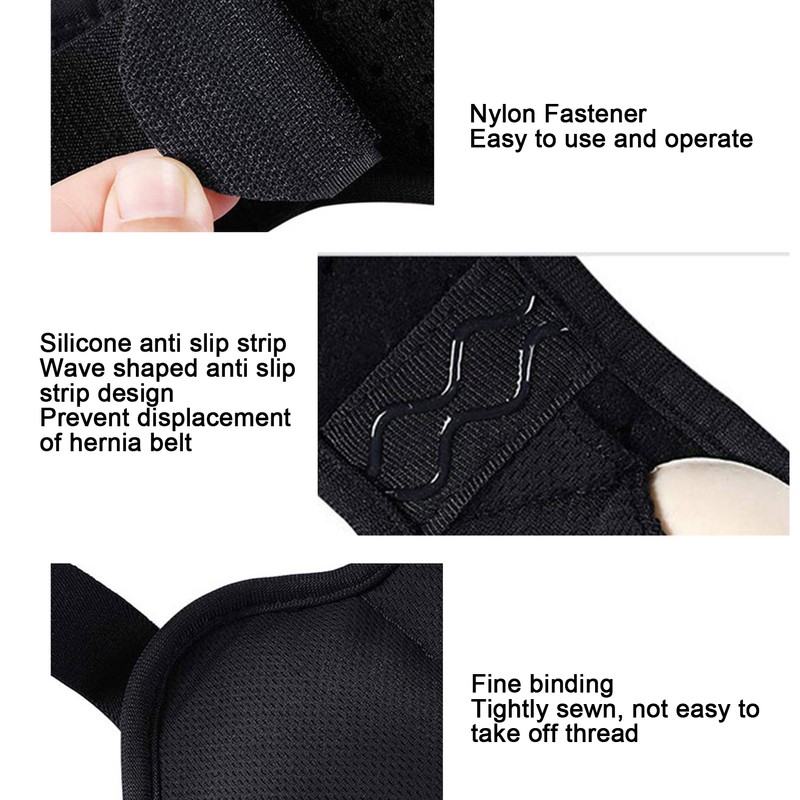 Nylon Fastener
Easy to use and operate

Silicone anti slip strip
Wave shaped anti slip strip design
Prevent displacement of hernia belt

Fine binding
Tightly sewn, not easy to take off thread