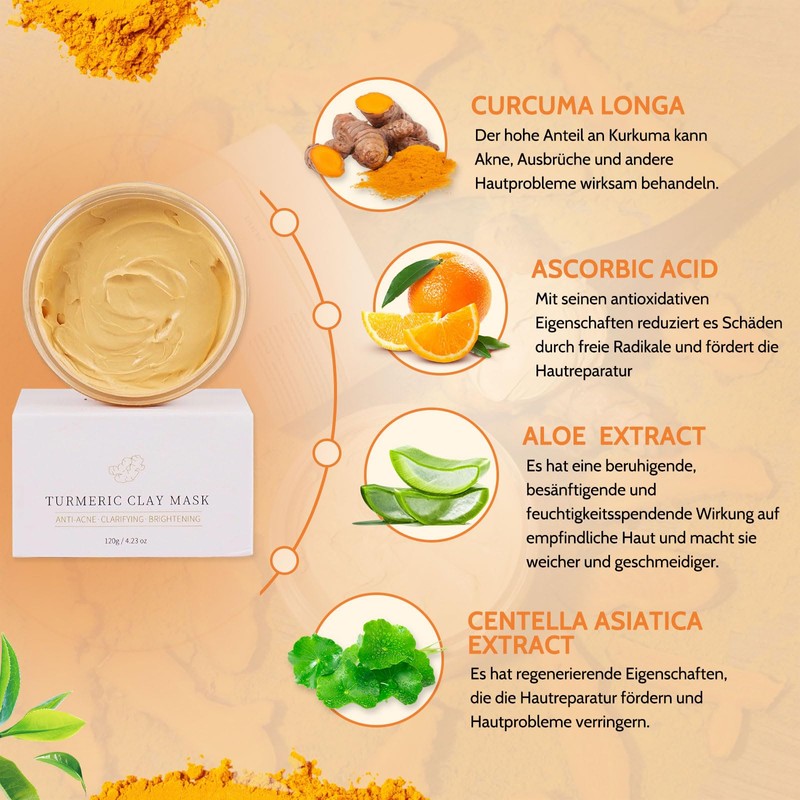 TURMERIC CLAY MASK
ANTI-ACNE · CLARIFYING · BRIGHTENING
120g / 4.23 oz

CURCUMA LONGA
Der hohe Anteil an Kurkuma kann Akne, Ausbrüche und andere Hautprobleme wirksam behandeln.

ASCORBIC ACID
Mit seinen antioxidativen Eigenschaften reduziert es Schäden durch freie Radikale und fördert die Hautreparatur

ALOE EXTRACT
Es hat eine beruhigende, besänftigende und feuchtigkeitsspendende Wirkung auf empfindliche Haut und macht sie weicher und geschmeidiger.

CENTELLA ASIATICA EXTRACT
Es hat regenerierende Eigenschaften, die die Hautreparatur fördern und Hautprobleme verringern.