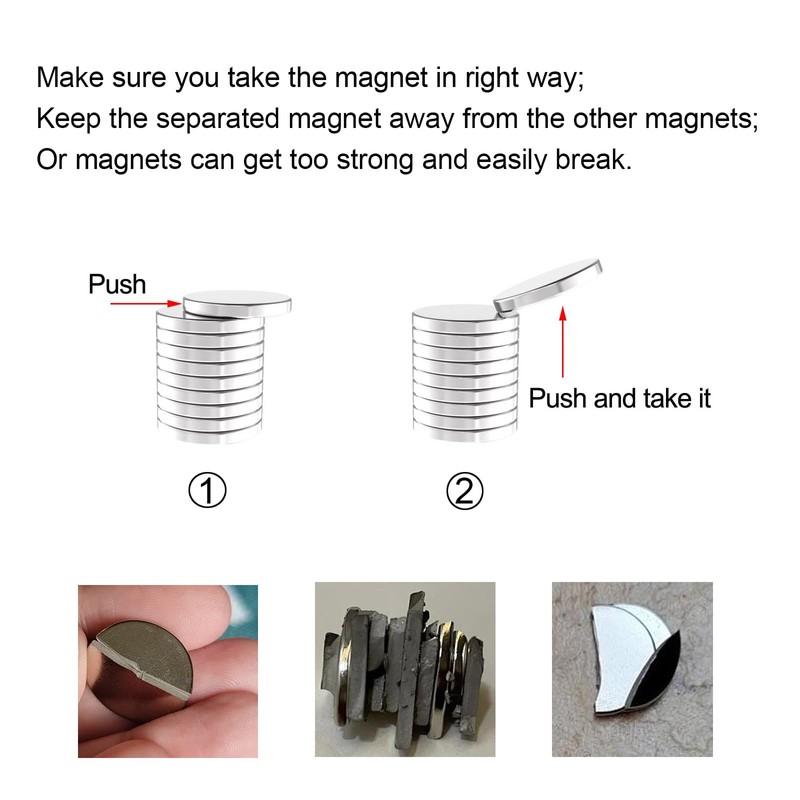 Make sure you take the magnet in right way;
Keep the separated magnet away from the other magnets;
Or magnets can get too strong and easily break.

Push

Push and take it

①

②