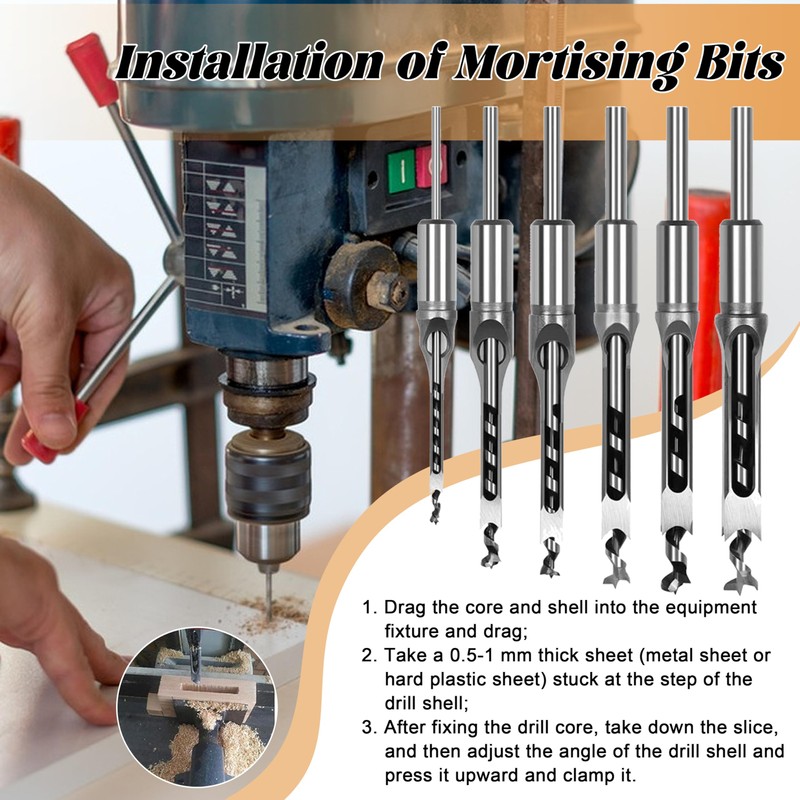 Installation of Mortising Bits

1. Drag the core and shell into the equipment fixture and drag;
2. Take a 0.5-1 mm thick sheet (metal sheet or hard plastic sheet) stuck at the step of the drill shell;
3. After fixing the drill core, take down the slice, and then adjust the angle of the drill shell and press it upward and clamp it.