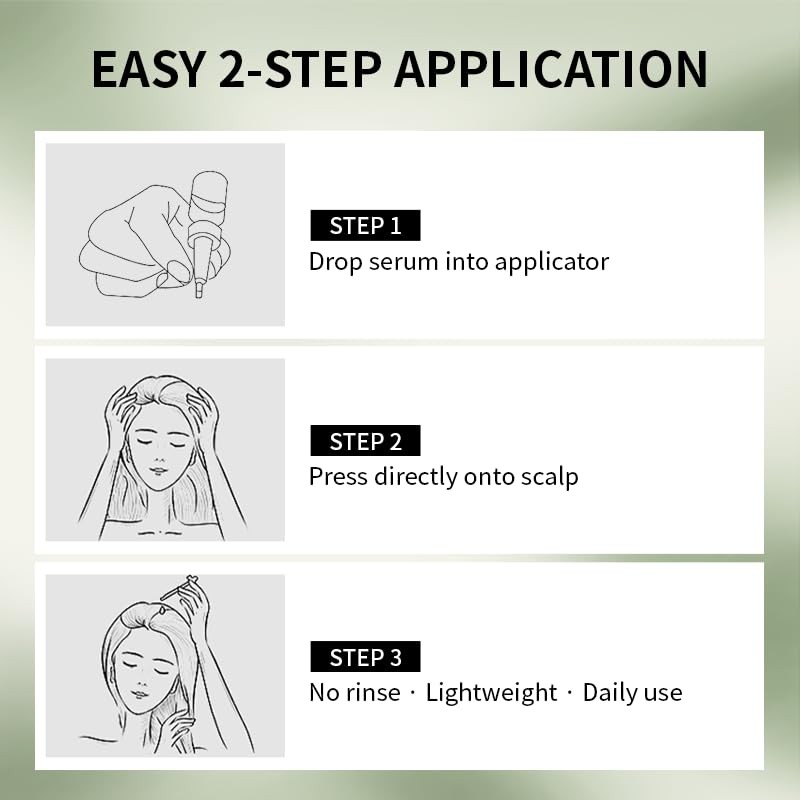 EASY 2-STEP APPLICATION

STEP 1
Drop serum into applicator

STEP 2
Press directly onto scalp

STEP 3
No rinse · Lightweight · Daily use