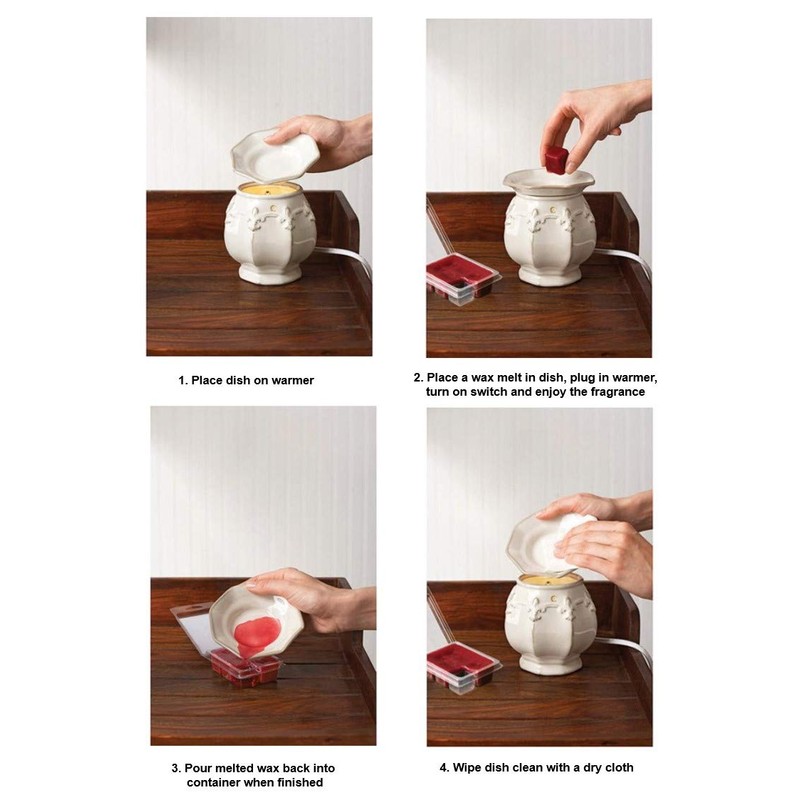 1. Place dish on warmer

2. Place a wax melt in dish, plug in warmer, turn on switch and enjoy the fragrance

3. Pour melted wax back into container when finished

4. Wipe dish clean with a dry cloth