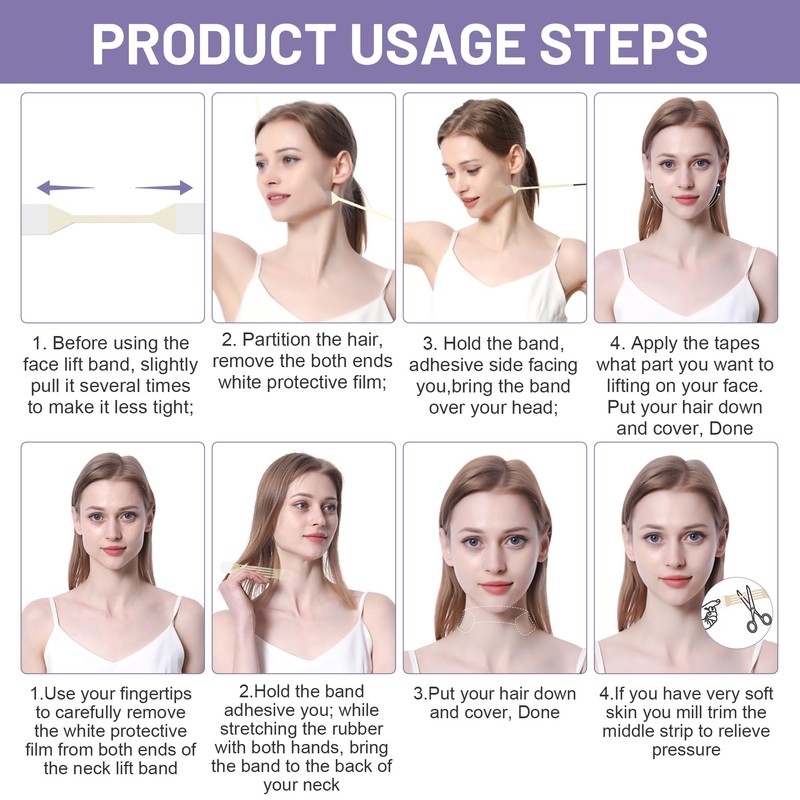 PRODUCT USAGE STEPS

1. Before using the face lift band, slightly pull it several times to make it less tight;

2. Partition the hair, remove the both ends white protective film;

3. Hold the band, adhesive side facing you,bring the band over your head;

4. Apply the tapes what part you want to lifting on your face. Put your hair down and cover, Done

1.Use your fingertips to carefully remove the white protective film from both ends of the neck lift band

2.Hold the band adhesive you; while stretching the rubber with both hands, bring the band to the back of your neck

3.Put your hair down and cover, Done

4.If you have very soft skin you mill trim the middle strip to relieve pressure