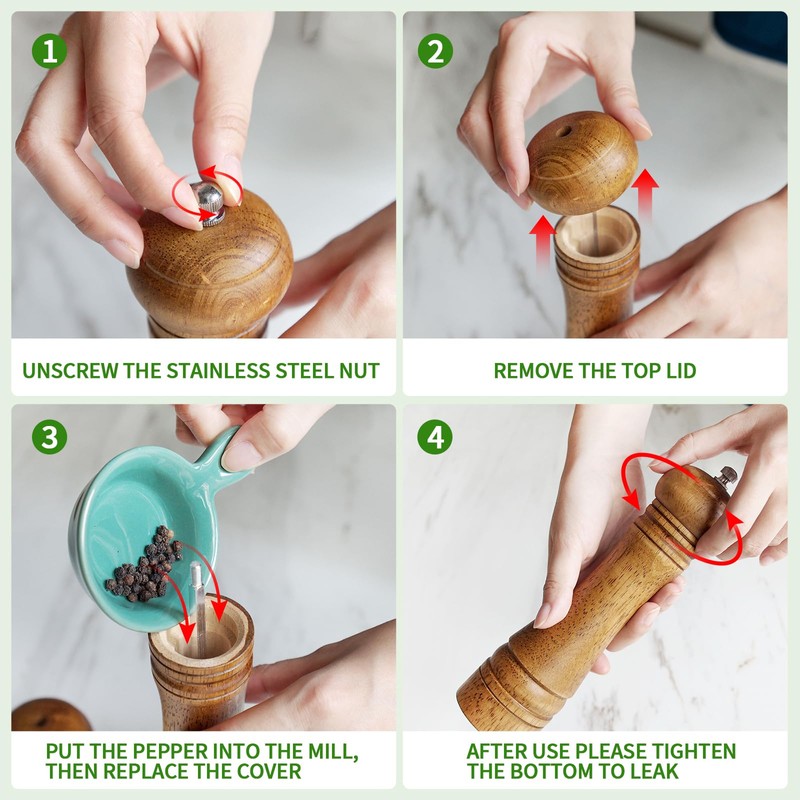 1

UNSCREW THE STAINLESS STEEL NUT

2

REMOVE THE TOP LID

3

PUT THE PEPPER INTO THE MILL, THEN REPLACE THE COVER

4

AFTER USE PLEASE TIGHTEN THE BOTTOM TO LEAK