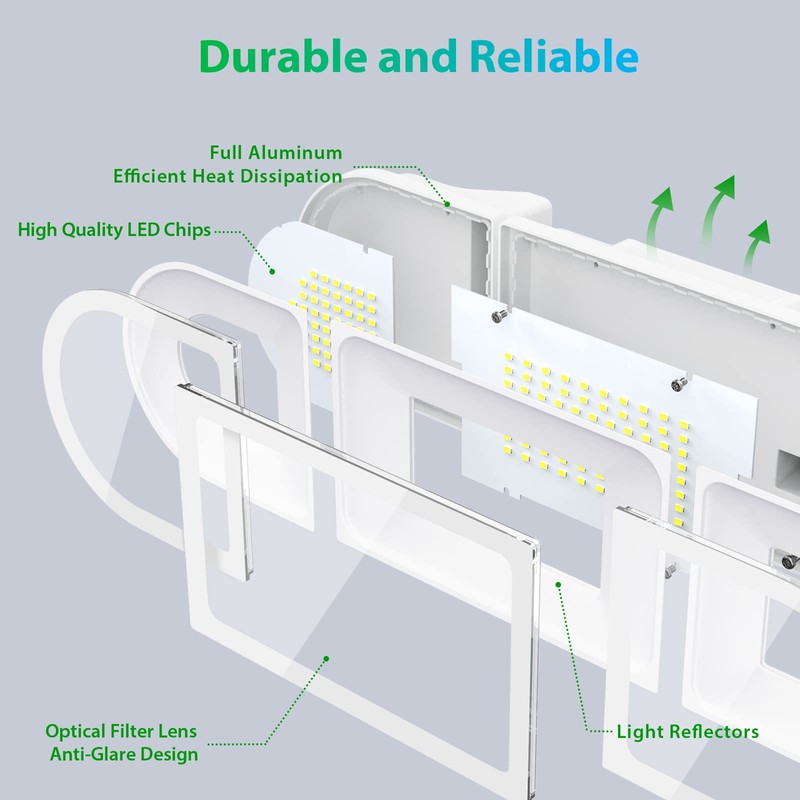 Durable and Reliable

Full Aluminum
Efficient Heat Dissipation

High Quality LED Chips

Optical Filter Lens
Anti-Glare Design

Light Reflectors