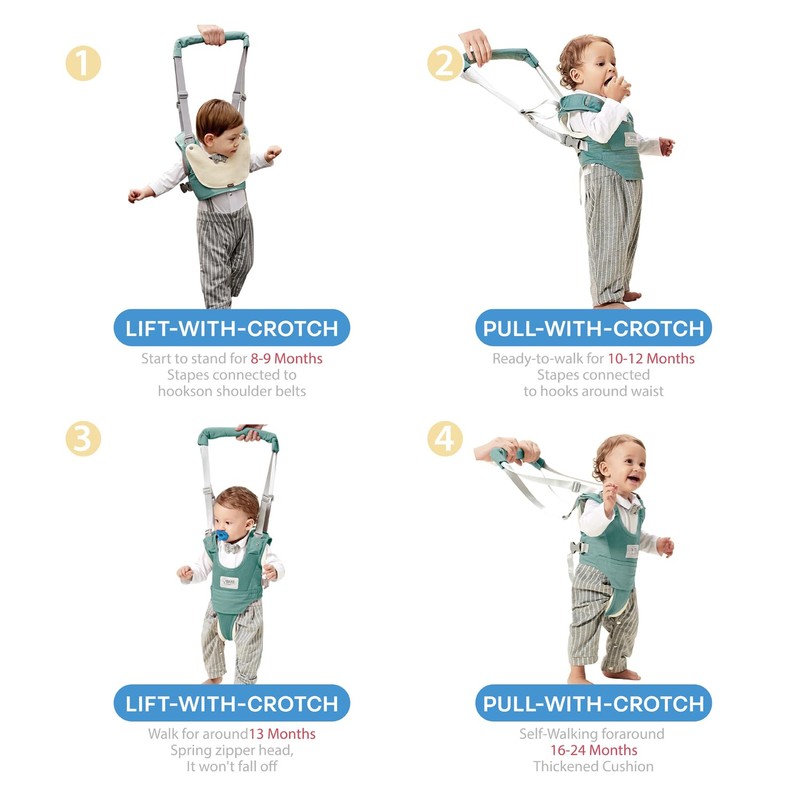 1

LIFT-WITH-CROTCH

Start to stand for 8-9 Months
Stapes connected to
hookson shoulder belts

2

PULL-WITH-CROTCH

Ready-to-walk for 10-12 Months
Stapes connected
to hooks around waist

3

LIFT-WITH-CROTCH

Walk for around13 Months
Spring zipper head,
It won't fall off

4

PULL-WITH-CROTCH

Self-Walking foraround
16-24 Months
Thickened Cushion