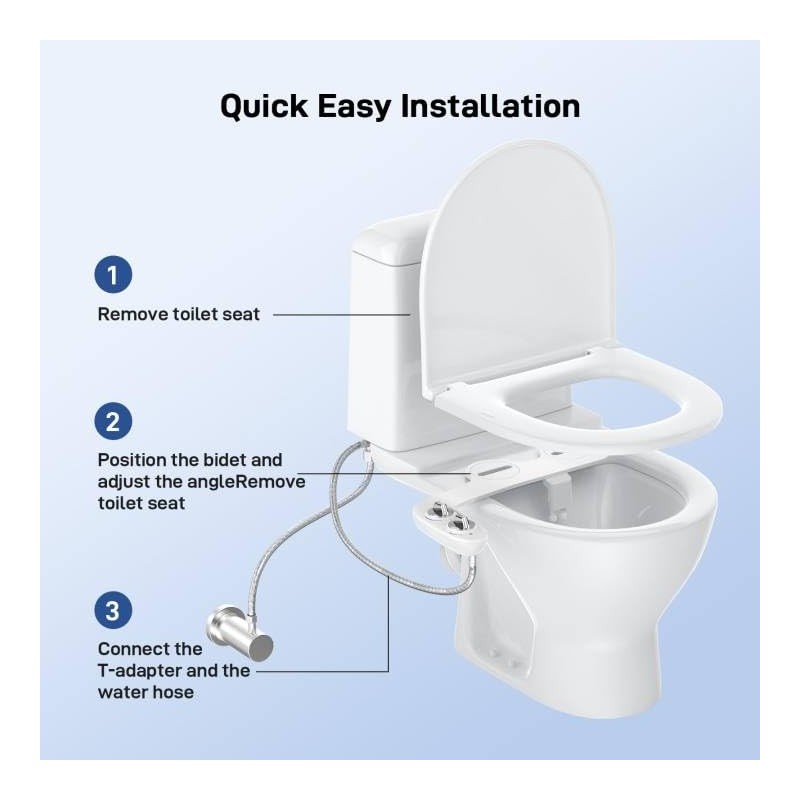 Quick Easy Installation

1

Remove toilet seat

2

Position the bidet and adjust the angleRemove toilet seat

3

Connect the T-adapter and the water hose