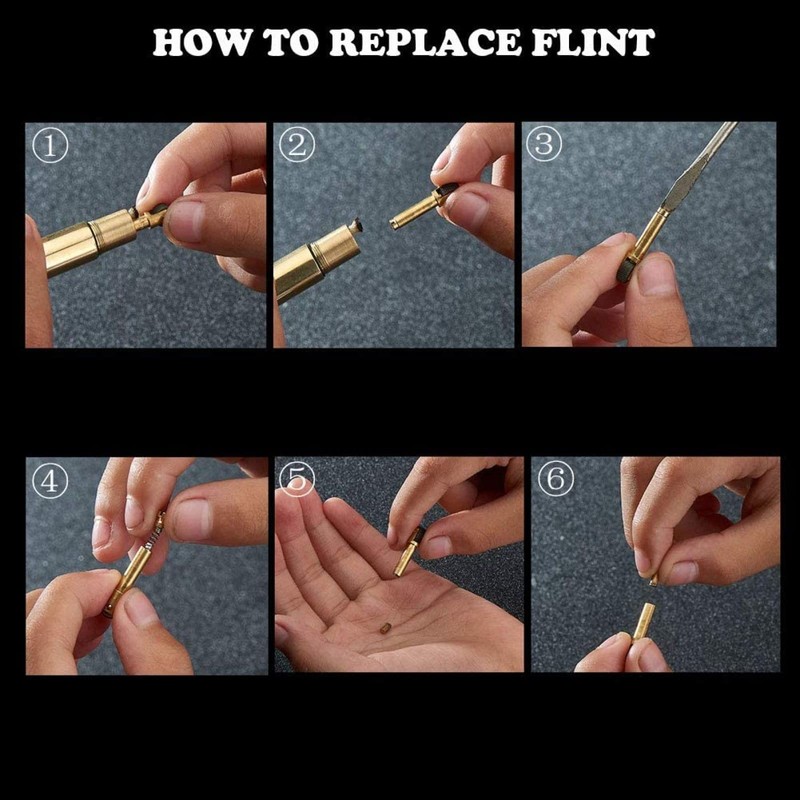 HOW TO REPLACE FLINT

①

②

③

④

⑤

⑥