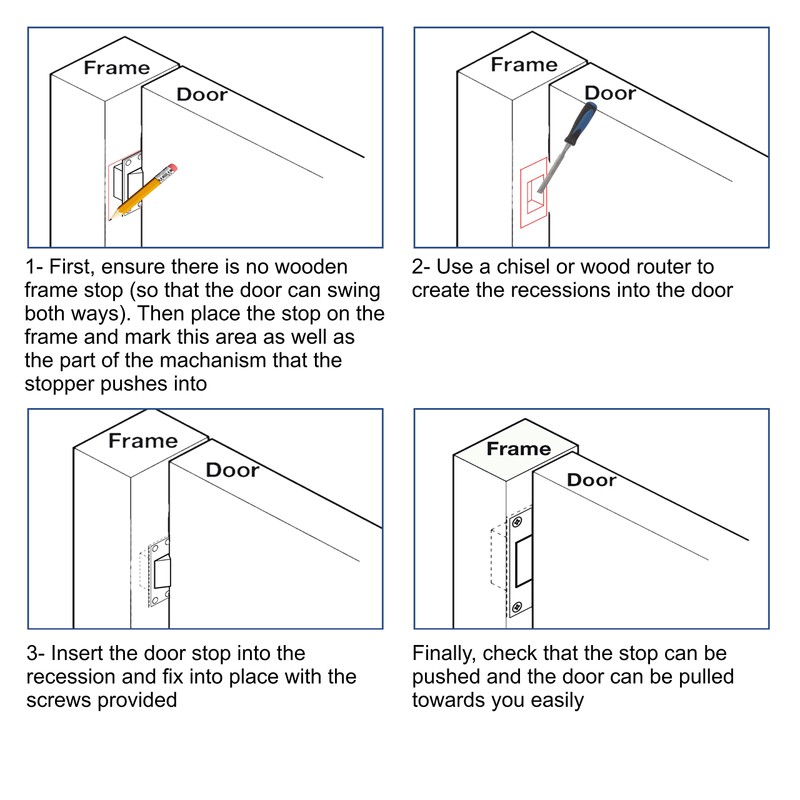 Frame
Door

1- First, ensure there is no wooden frame stop (so that the door can swing both ways). Then place the stop on the frame and mark this area as well as the part of the machanism that the stopper pushes into

Frame
Door

2- Use a chisel or wood router to create the recessions into the door

Frame
Door

3- Insert the door stop into the recession and fix into place with the screws provided

Frame
Door

Finally, check that the stop can be pushed and the door can be pulled towards you easily