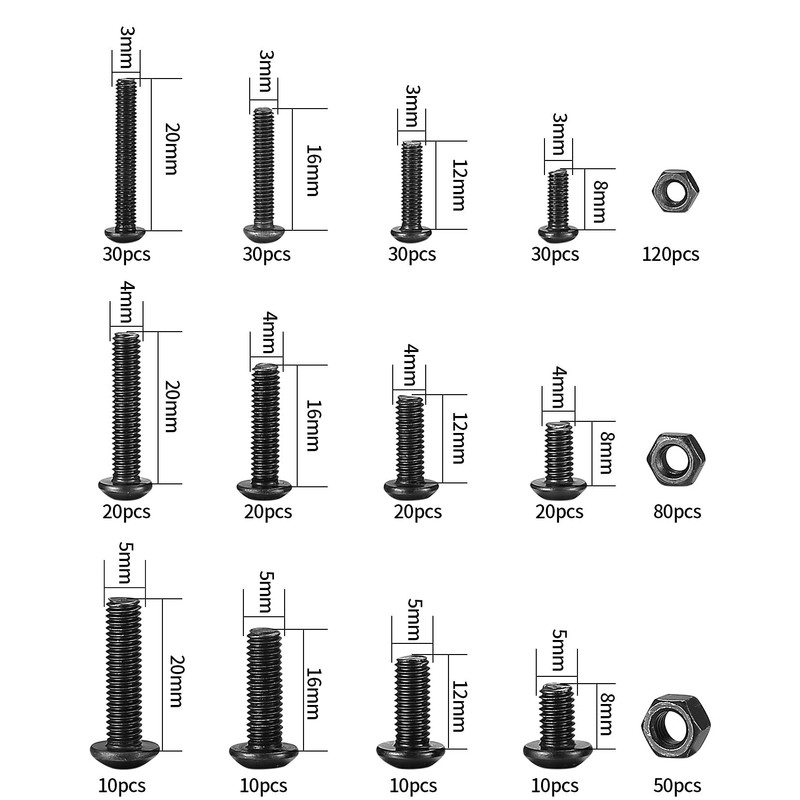 3mm
20mm
30pcs

3mm
16mm
30pcs

3mm
12mm
30pcs

3mm
8mm
30pcs

120pcs

4mm
20mm
20pcs

4mm
16mm
20pcs

4mm
12mm
20pcs

4mm
8mm
20pcs

80pcs

5mm
20mm
10pcs

5mm
16mm
10pcs

5mm
12mm
10pcs

5mm
8mm
10pcs

50pcs