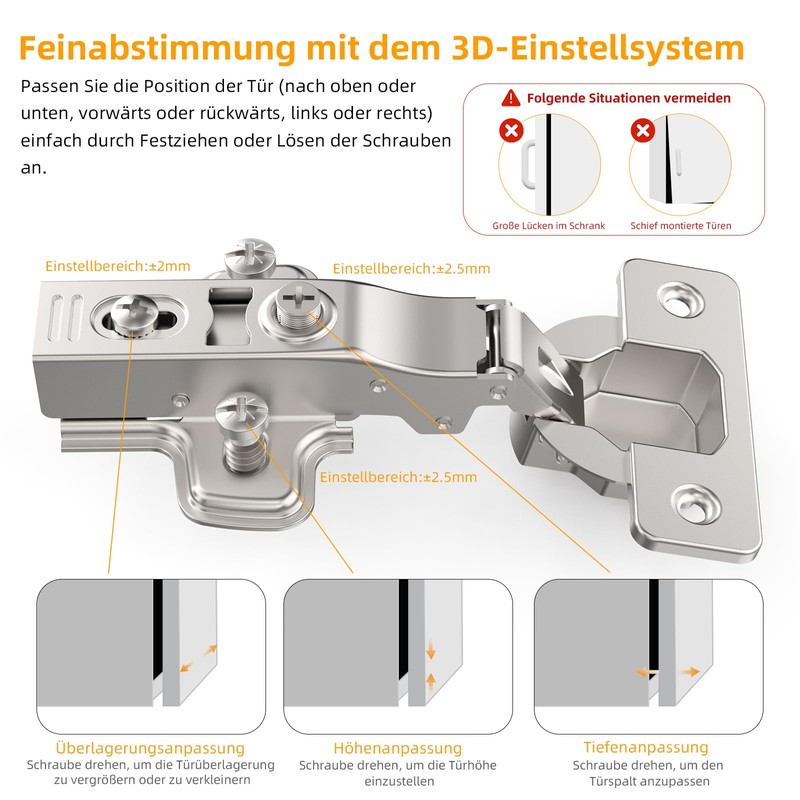 Feinabstimmung mit dem 3D-Einstellsystem

Passen Sie die Position der Tür (nach oben oder unten, vorwärts oder rückwärts, links oder rechts) einfach durch Festziehen oder Lösen der Schrauben an.

Folgende Situationen vermeiden

Große Lücken im Schrank

Schief montierte Türen

Einstellbereich:±2mm

Einstellbereich:±2.5mm

Einstellbereich:±2.5mm

Überlagerungsanpassung
Schraube drehen, um die Türüberlagerung zu vergrößern oder zu verkleinern

Höhenanpassung
Schraube drehen, um die Türhöhe einzustellen

Tiefenanpassung
Schraube drehen, um den Türspalt anzupassen