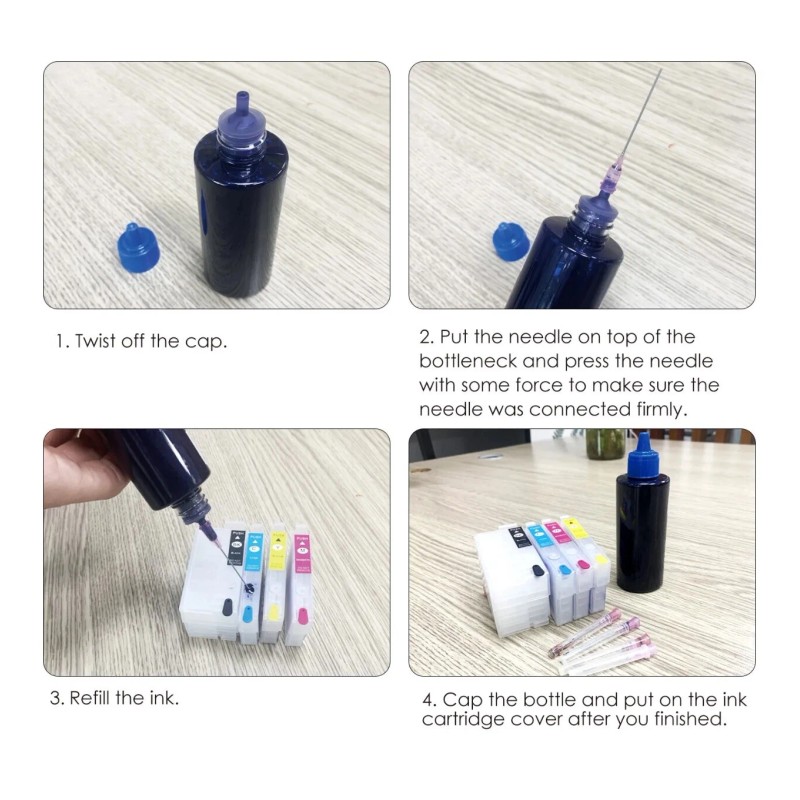 1. Twist off the cap.

2. Put the needle on top of the bottleneck and press the needle with some force to make sure the needle was connected firmly.

3. Refill the ink.

4. Cap the bottle and put on the ink cartridge cover after you finished.