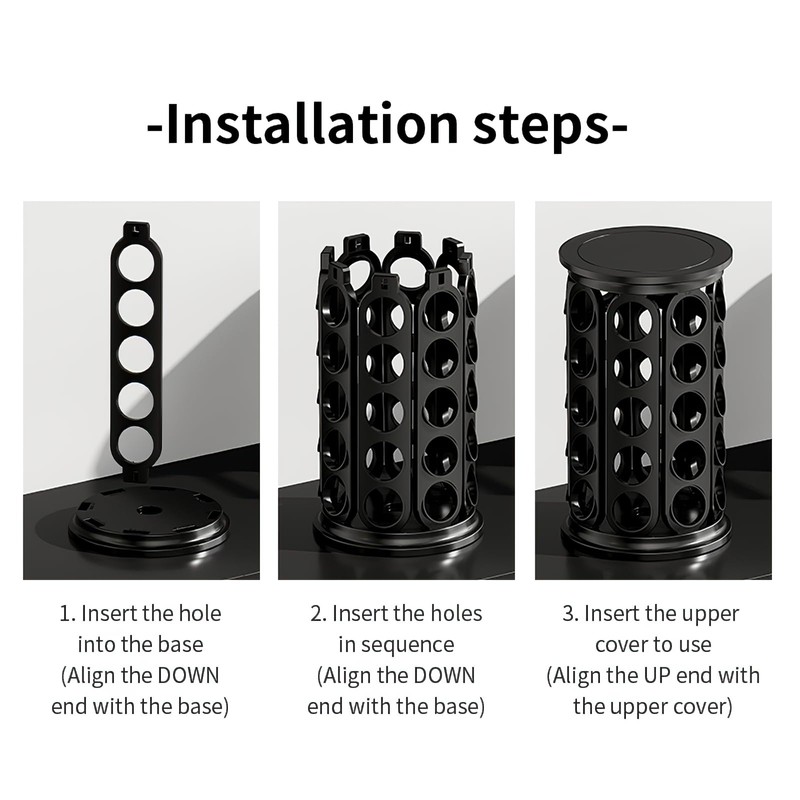 -Installation steps-

1. Insert the hole into the base (Align the DOWN end with the base)

2. Insert the holes in sequence (Align the DOWN end with the base)

3. Insert the upper cover to use (Align the UP end with the upper cover)