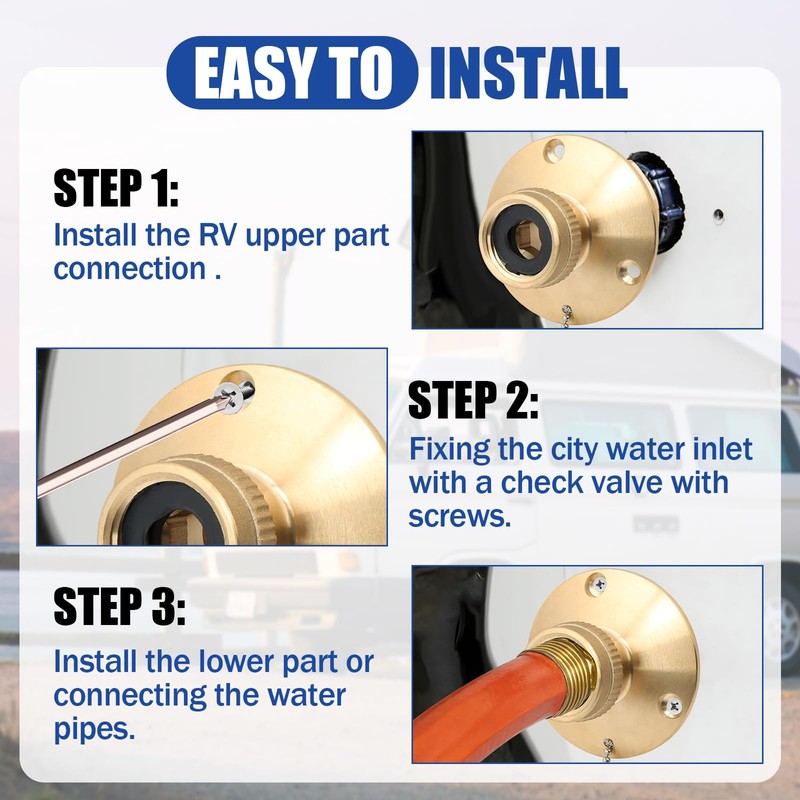 EASY TO INSTALL

STEP 1:
Install the RV upper part connection .

STEP 2:
Fixing the city water inlet with a check valve with screws.

STEP 3:
Install the lower part or connecting the water pipes.