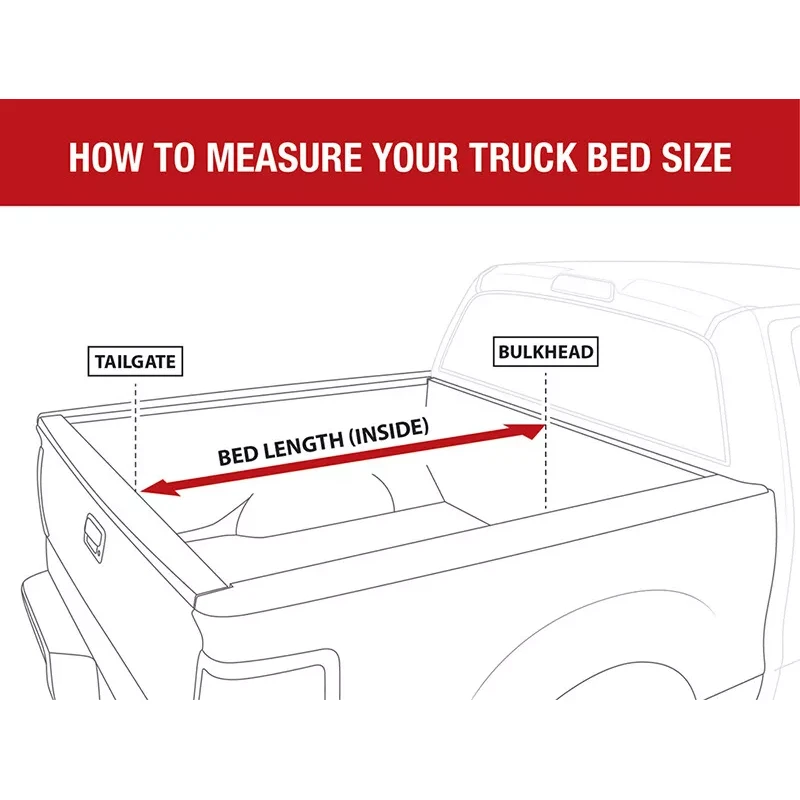 HOW TO MEASURE YOUR TRUCK BED SIZE

TAILGATE

BULKHEAD

BED LENGTH (INSIDE)