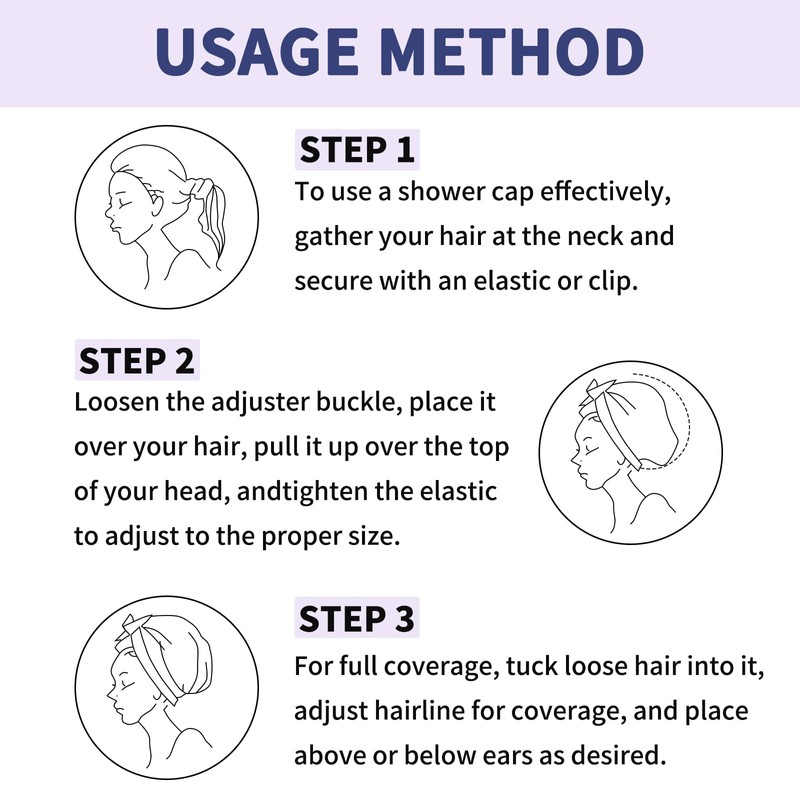 USAGE METHOD

STEP 1
To use a shower cap effectively, gather your hair at the neck and secure with an elastic or clip.

STEP 2
Loosen the adjuster buckle, place it over your hair, pull it up over the top of your head, andtighten the elastic to adjust to the proper size.

STEP 3
For full coverage, tuck loose hair into it, adjust hairline for coverage, and place above or below ears as desired.