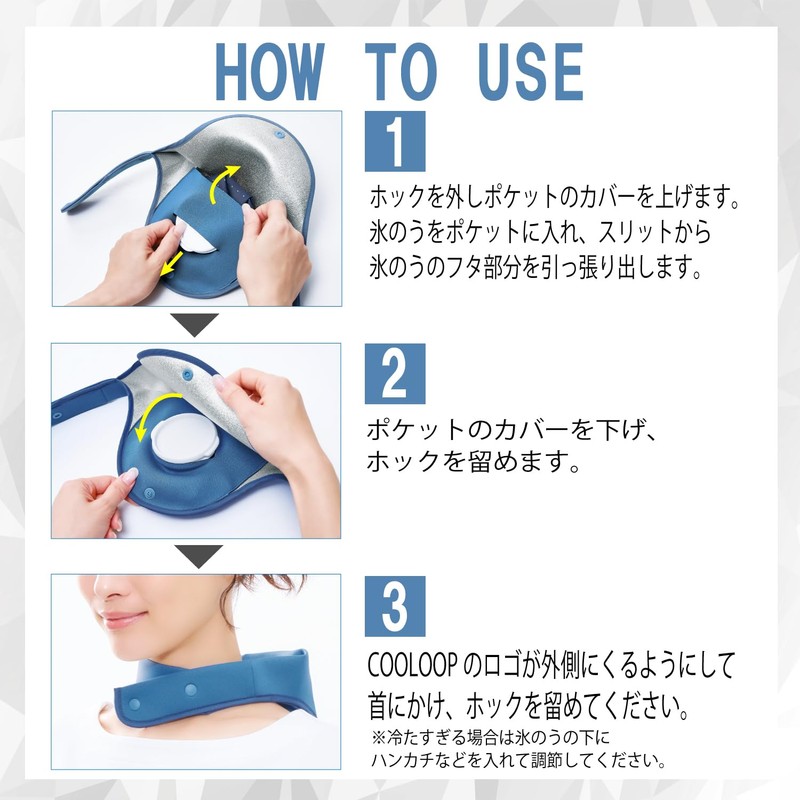 HOW TO USE

1

ホックを外しポケットのカバーを上げます。
氷のうをポケットに入れ、スリットから
氷のうのフタ部分を引っ張り出します。

2

ポケットのカバーを下げ、
ホックを留めます。

3

COOLOOP のロゴが外側にくるようにして
首にかけ、ホックを留めてください。
※冷たすぎる場合は氷のうの下に
ハンカチなどを入れて調節してください。