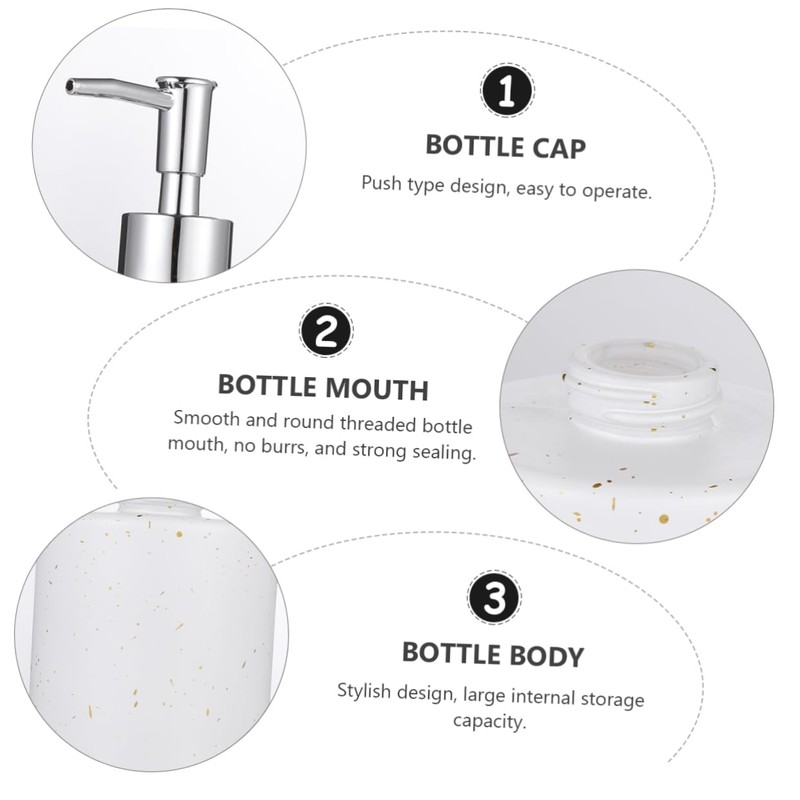 1

BOTTLE CAP

Push type design, easy to operate.

2

BOTTLE MOUTH

Smooth and round threaded bottle mouth, no burrs, and strong sealing.

3

BOTTLE BODY

Stylish design, large internal storage capacity.