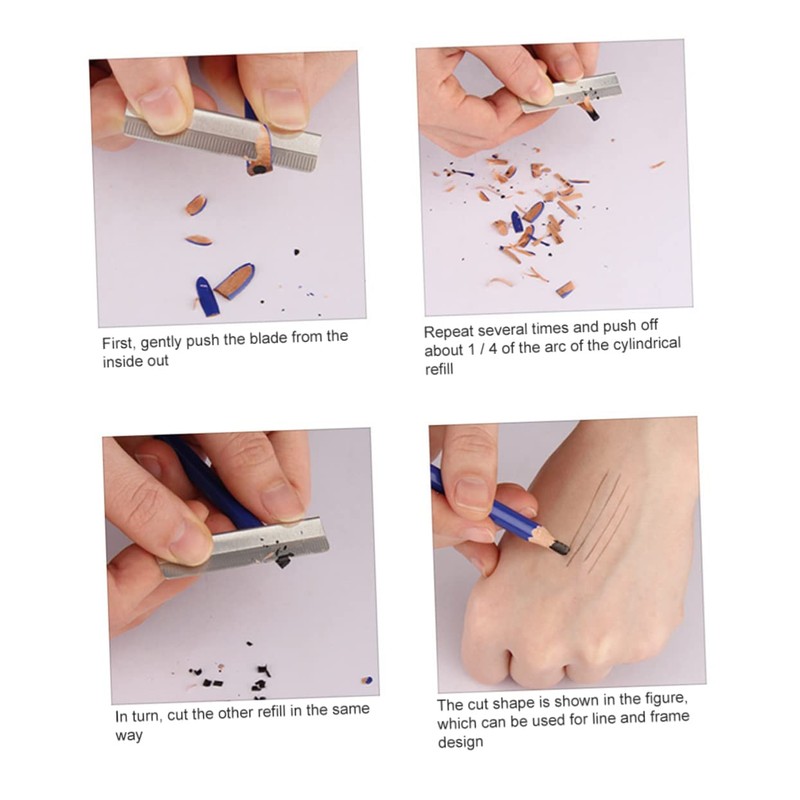 First, gently push the blade from the inside out

Repeat several times and push off about 1 / 4 of the arc of the cylindrical refill

In turn, cut the other refill in the same way

The cut shape is shown in the figure, which can be used for line and frame design