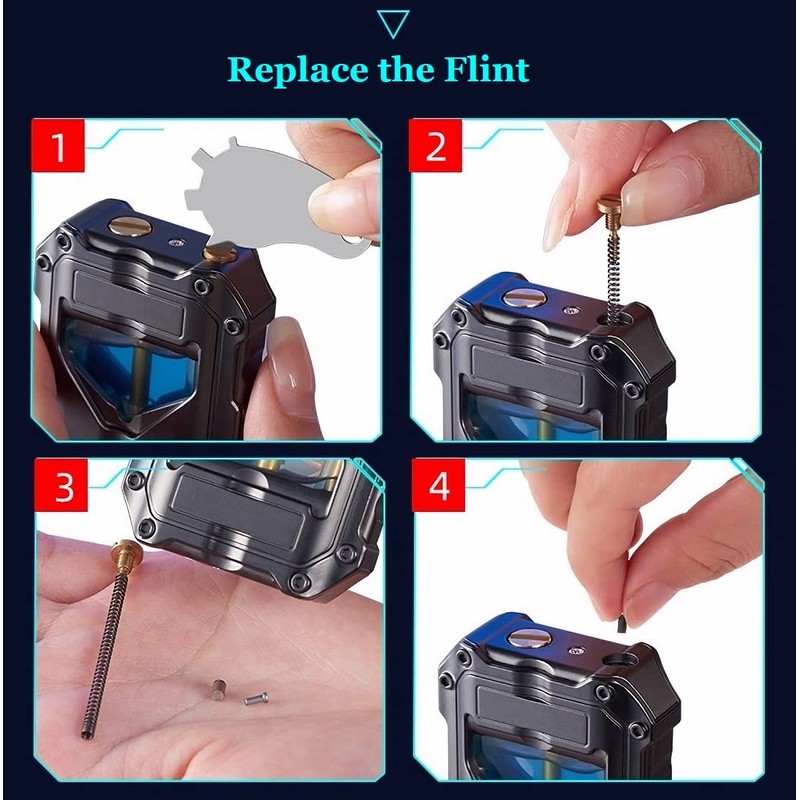 Replace the Flint

1

2

3

4