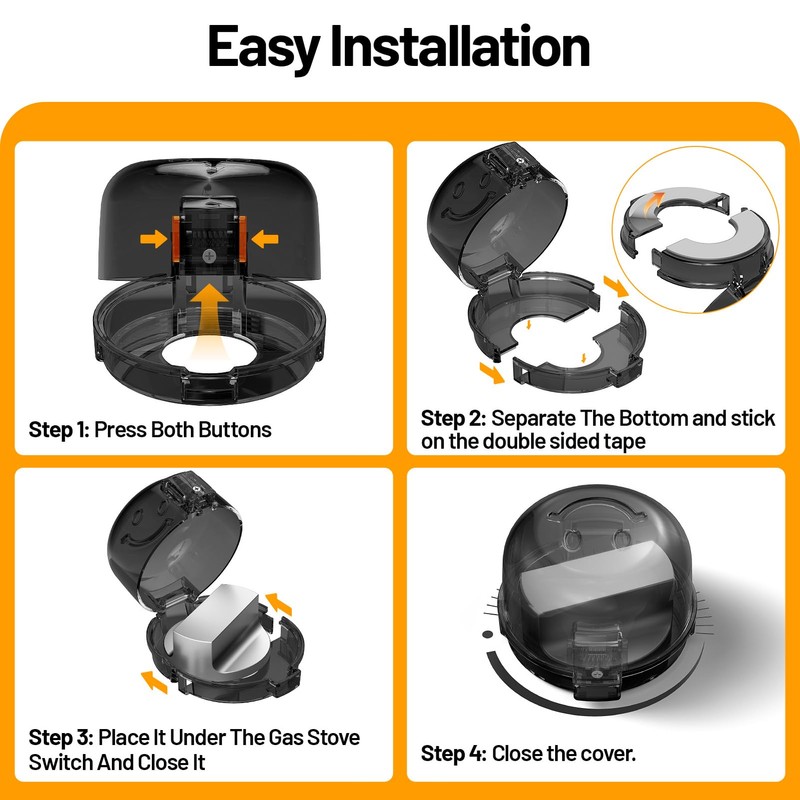 Easy Installation

Step 1: Press Both Buttons

Step 2: Separate The Bottom and stick on the double sided tape

Step 3: Place It Under The Gas Stove Switch And Close It

Step 4: Close the cover.