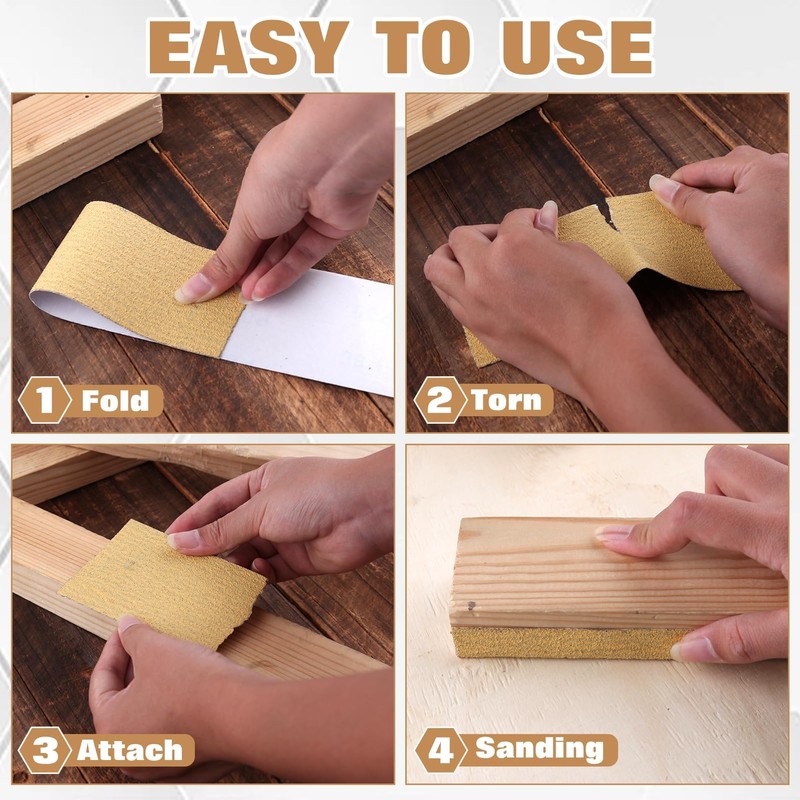 EASY TO USE

1 Fold

2 Torn

3 Attach

4 Sanding