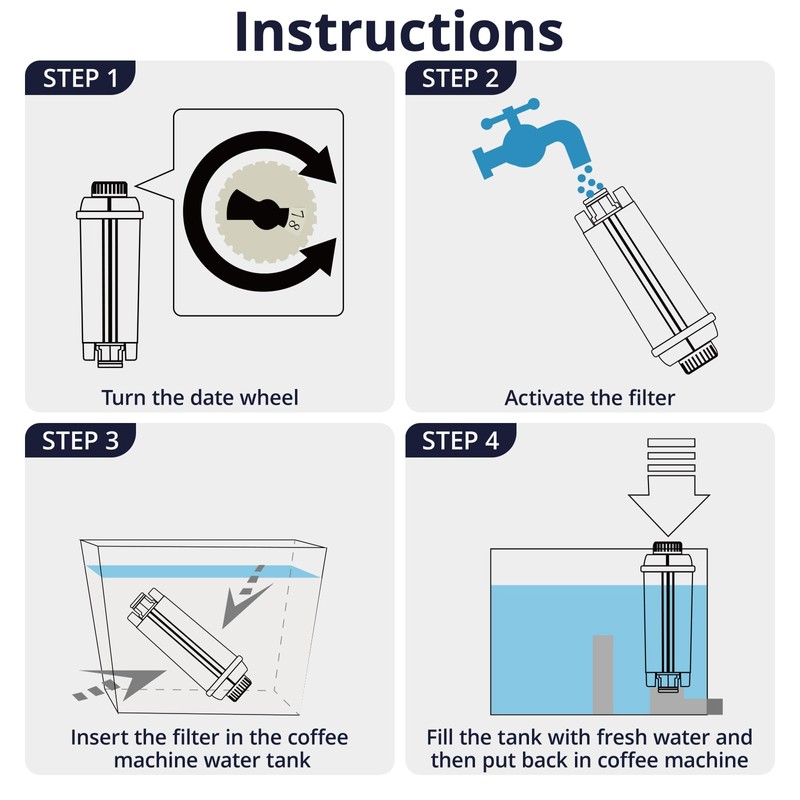 Instructions

STEP 1

7 8

Turn the date wheel

STEP 2

Activate the filter

STEP 3

Insert the filter in the coffee machine water tank

STEP 4

Fill the tank with fresh water and then put back in coffee machine