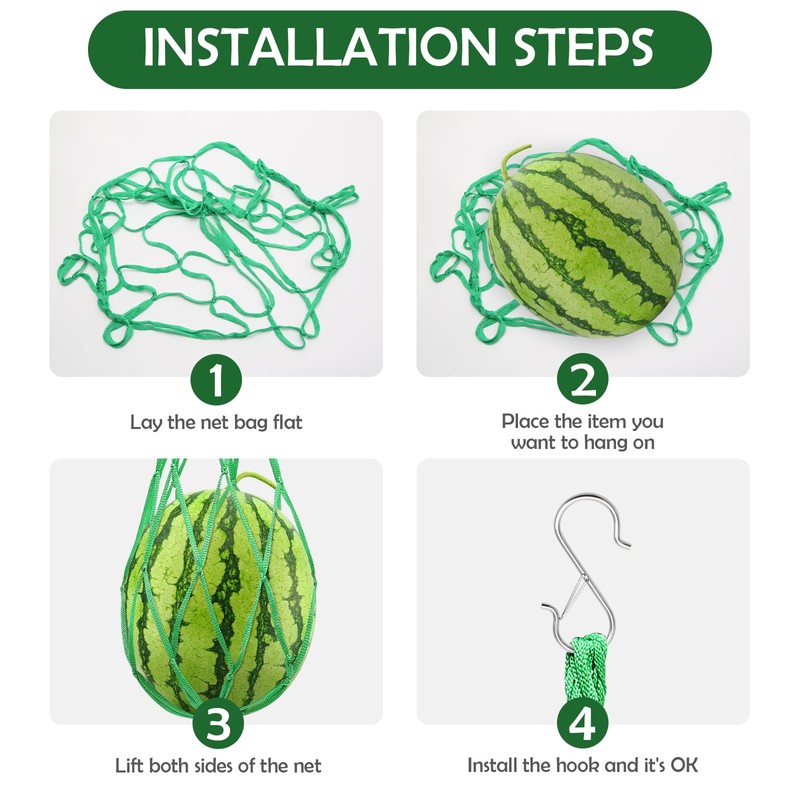 INSTALLATION STEPS

1
Lay the net bag flat

2
Place the item you want to hang on

3
Lift both sides of the net

4
Install the hook and it's OK