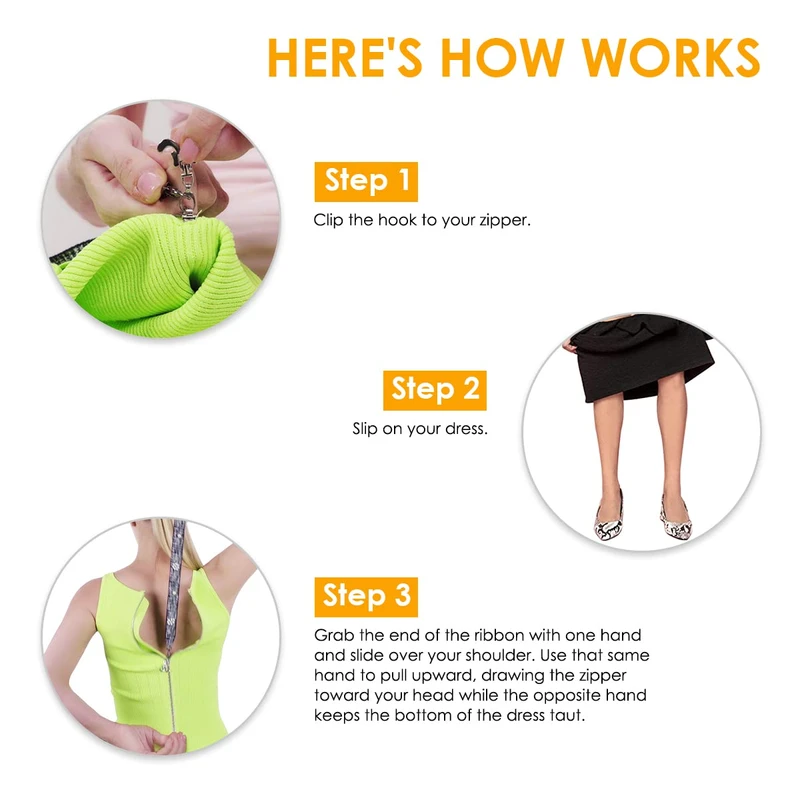 HERE'S HOW WORKS

Step 1

Clip the hook to your zipper.

Step 2

Slip on your dress.

Step 3

Grab the end of the ribbon with one hand and slide over your shoulder. Use that same hand to pull upward, drawing the zipper toward your head while the opposite hand keeps the bottom of the dress taut.