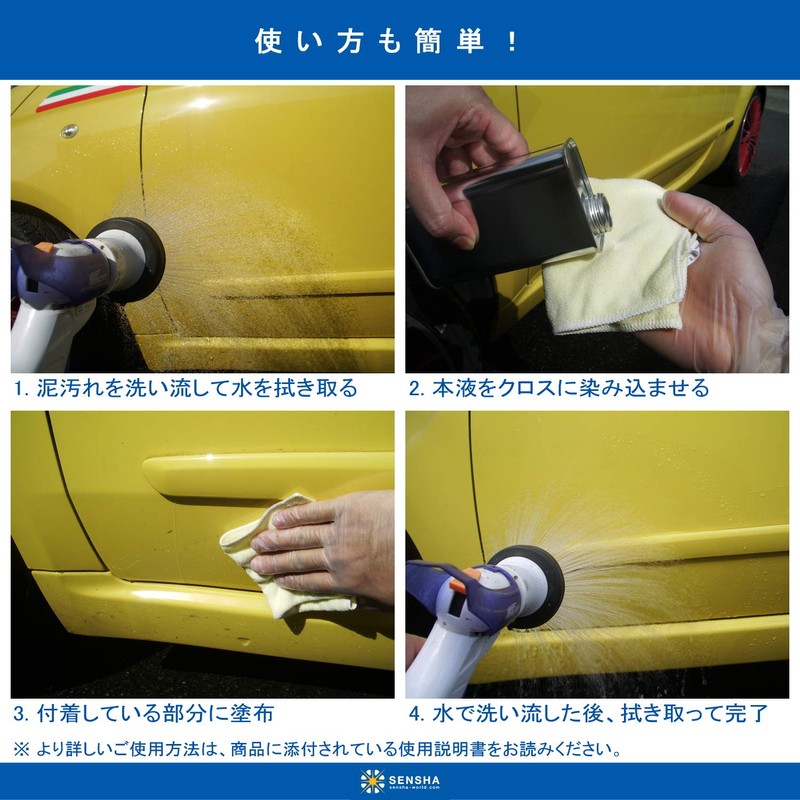 使い方も簡単！

1. 泥汚れを洗い流して水を拭き取る

2. 本液をクロスに染み込ませる

3. 付着している部分に塗布

4. 水で洗い流した後、拭き取って完了

※ より詳しいご使用方法は、商品に添付されている使用説明書をお読みください。

SENSHA
sensha-world.com