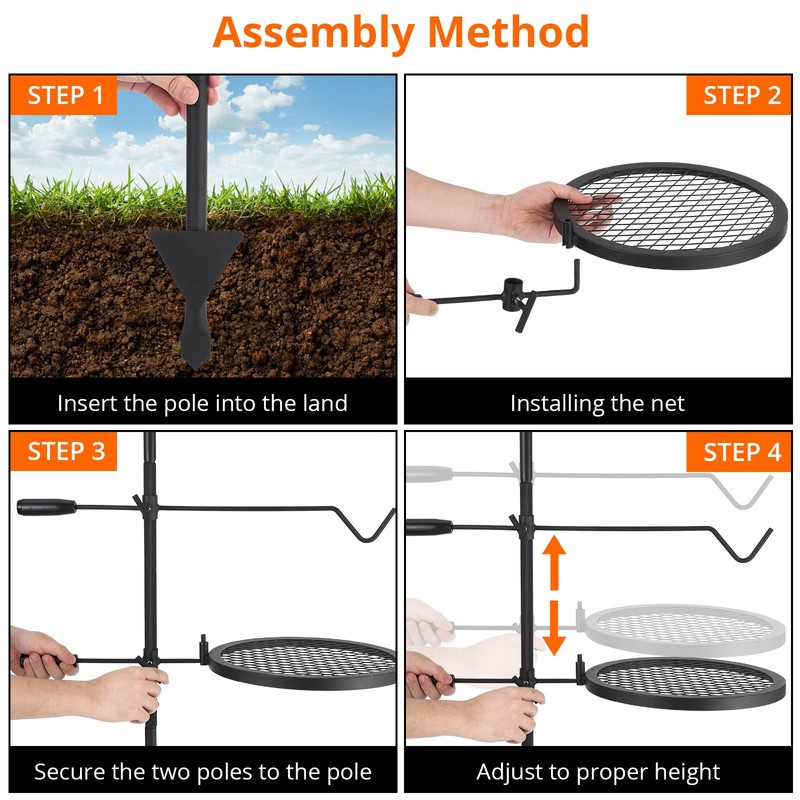 Assembly Method

STEP 1

Insert the pole into the land

STEP 2

Installing the net

STEP 3

Secure the two poles to the pole

STEP 4

Adjust to proper height