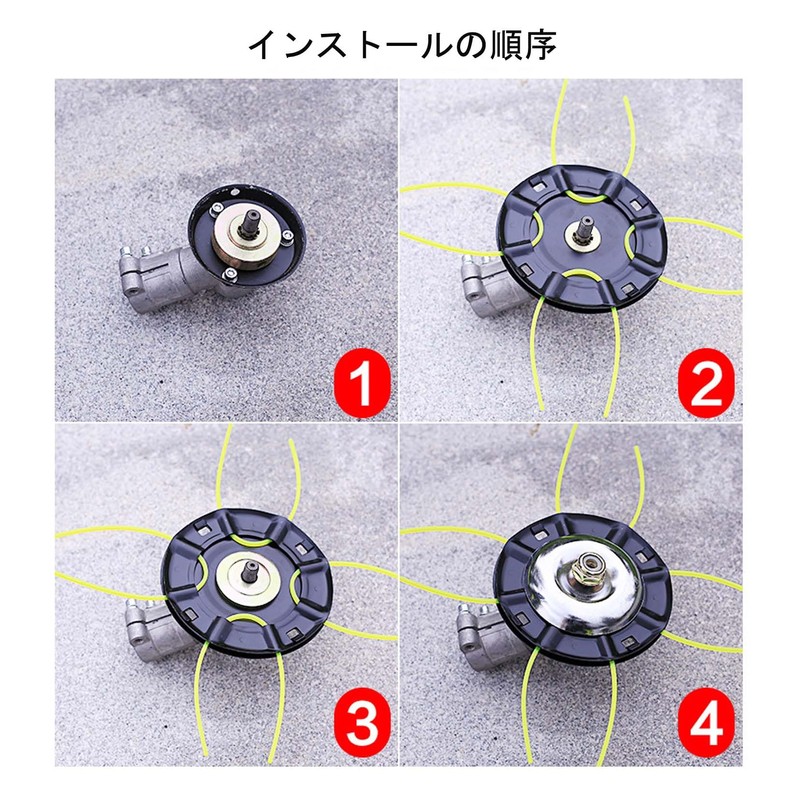 インストールの順序

1

2

3

4