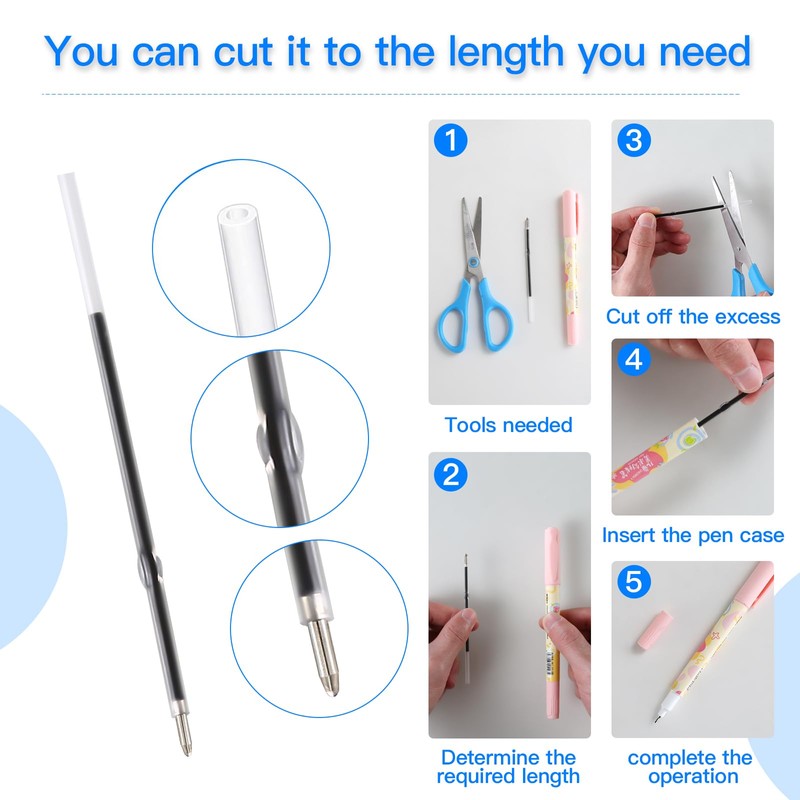 You can cut it to the length you need

1

Tools needed

2

Determine the required length

3

Cut off the excess

4

Insert the pen case

5

complete the operation