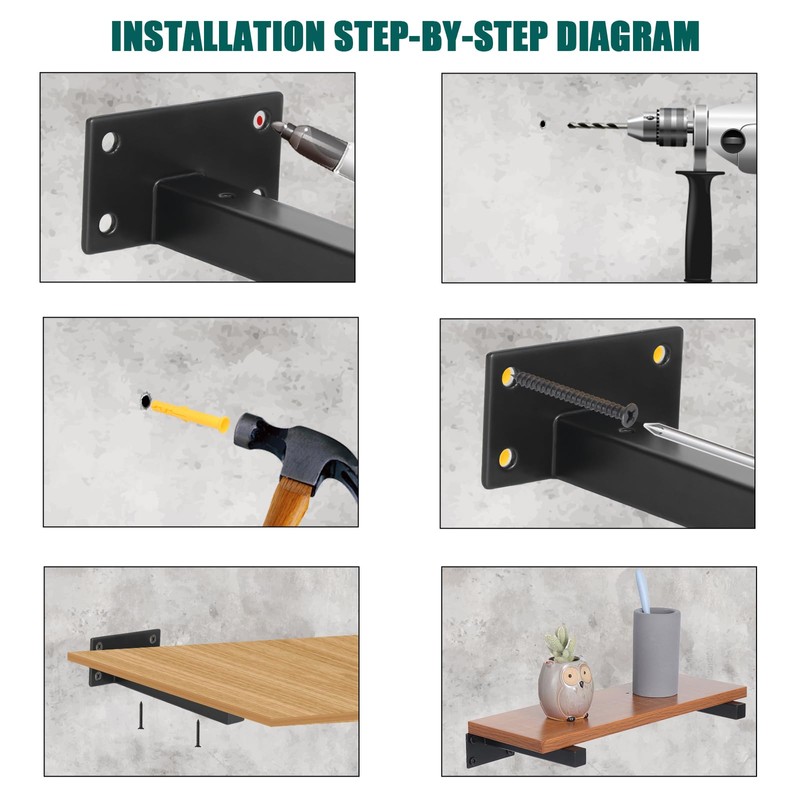 INSTALLATION STEP-BY-STEP DIAGRAM